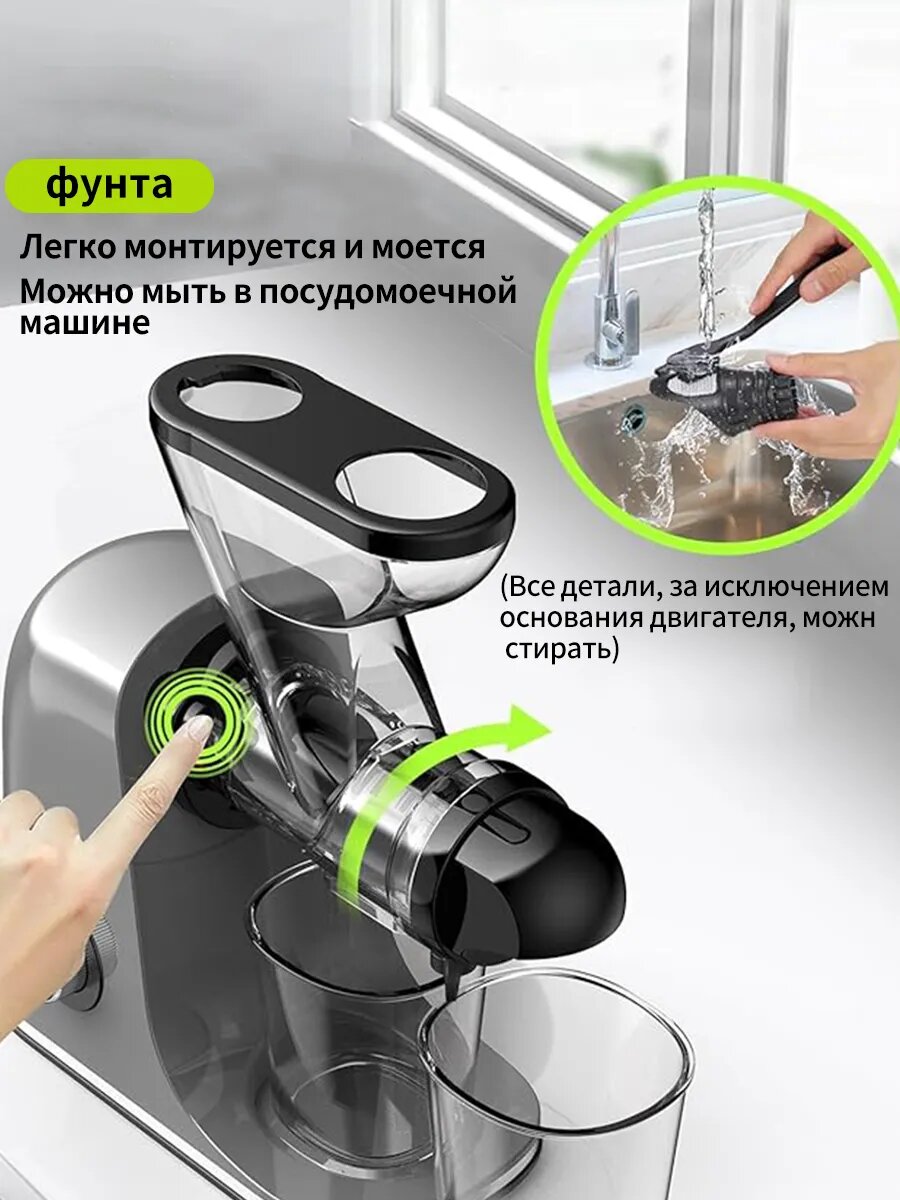 фунта

Легко монтируется и моется

Можно мыть в посудомоечной машине

(Все детали, за исключением основания двигателя, можн стирать)