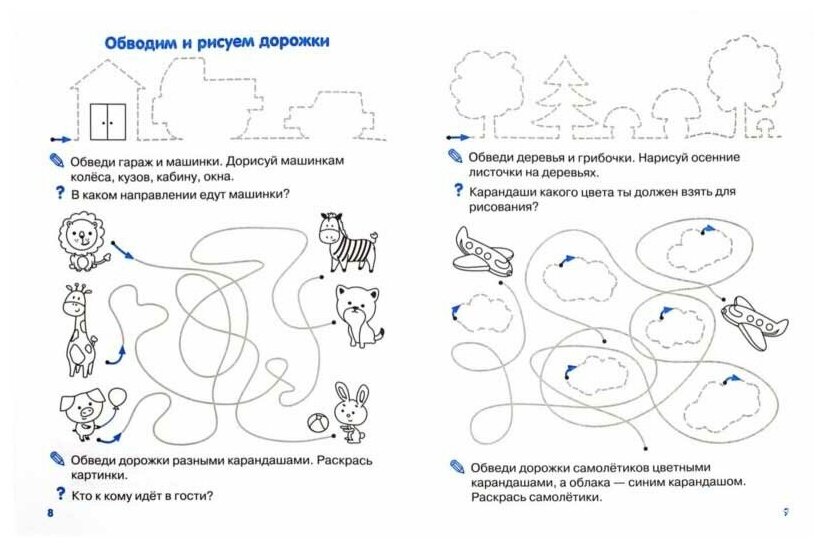 Обводим и рисуем дорожки

Обведи гараж и машинки. Дорисуй машинкам колёса, кузов, кабину, окна.

? В каком направлении едут машинки?

Обведи дорожки разными карандашами. Раскрась картинки.

? Кто к кому идёт в гости?

8

Обведи деревья и грибочки. Нарисуй осенние листочки на деревьях.

? Карандаши какого цвета ты должен взять для рисования?

Обведи дорожки самолётиков цветными карандашами, а облака — синим карандашом. Раскрась самолётики.

9