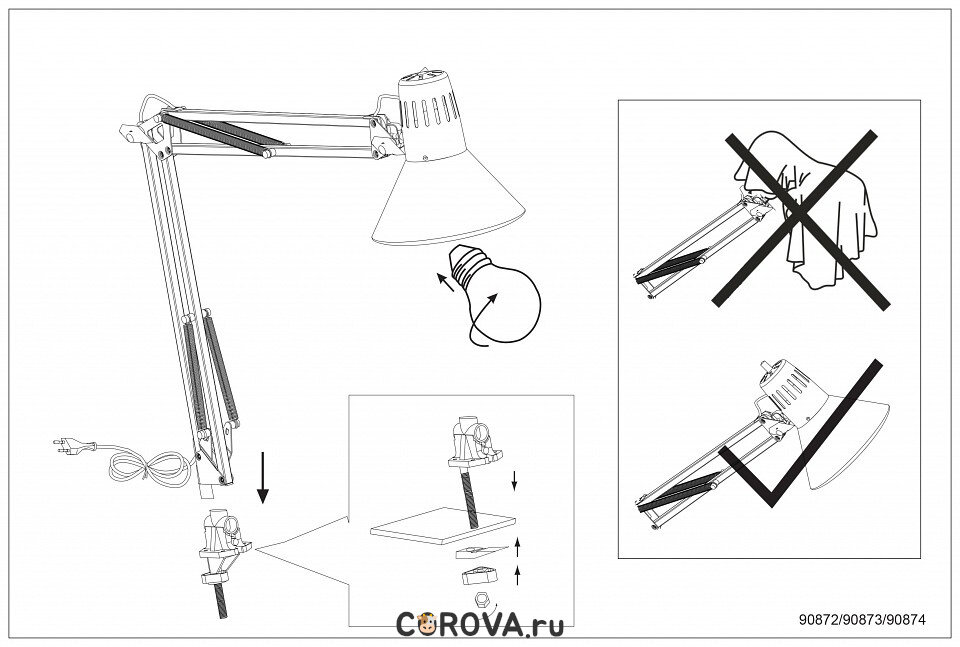 COROVA.ru
90872/90873/90874