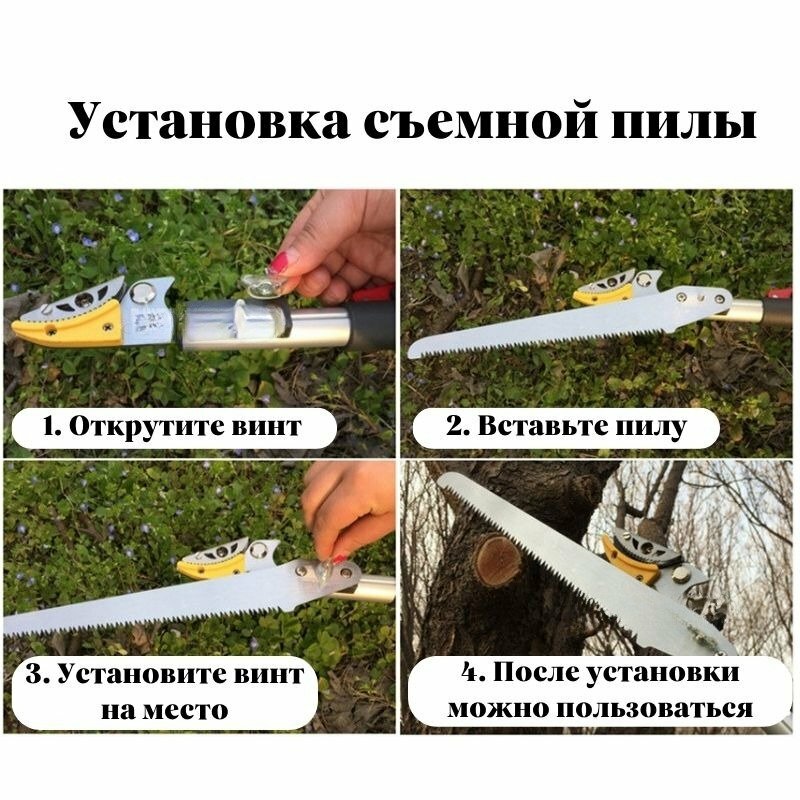 Установка съемной пилы

1. Открутите винт

2. Вставьте пилу

3. Установите винт на место

4. После установки можно пользоваться