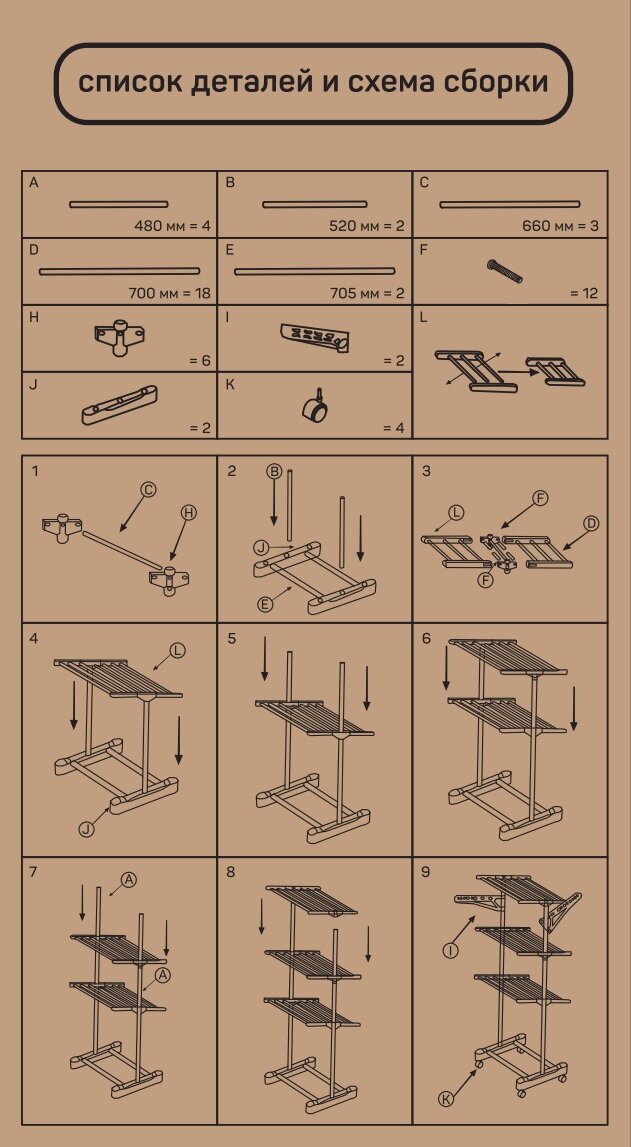 список деталей и схема сборки

| A 480 мм = 4 | B 520 мм = 2 | C 660 мм = 3 |
|---|---|---|
| D 700 мм = 18 | E 705 мм = 2 | F = 12 |
| H = 6 | I = 2 | L |
| J = 2 | K = 4 | |

1 C H

2 B J E

3 L F D F

4 L J

5

6

7 A A

8

9 I K