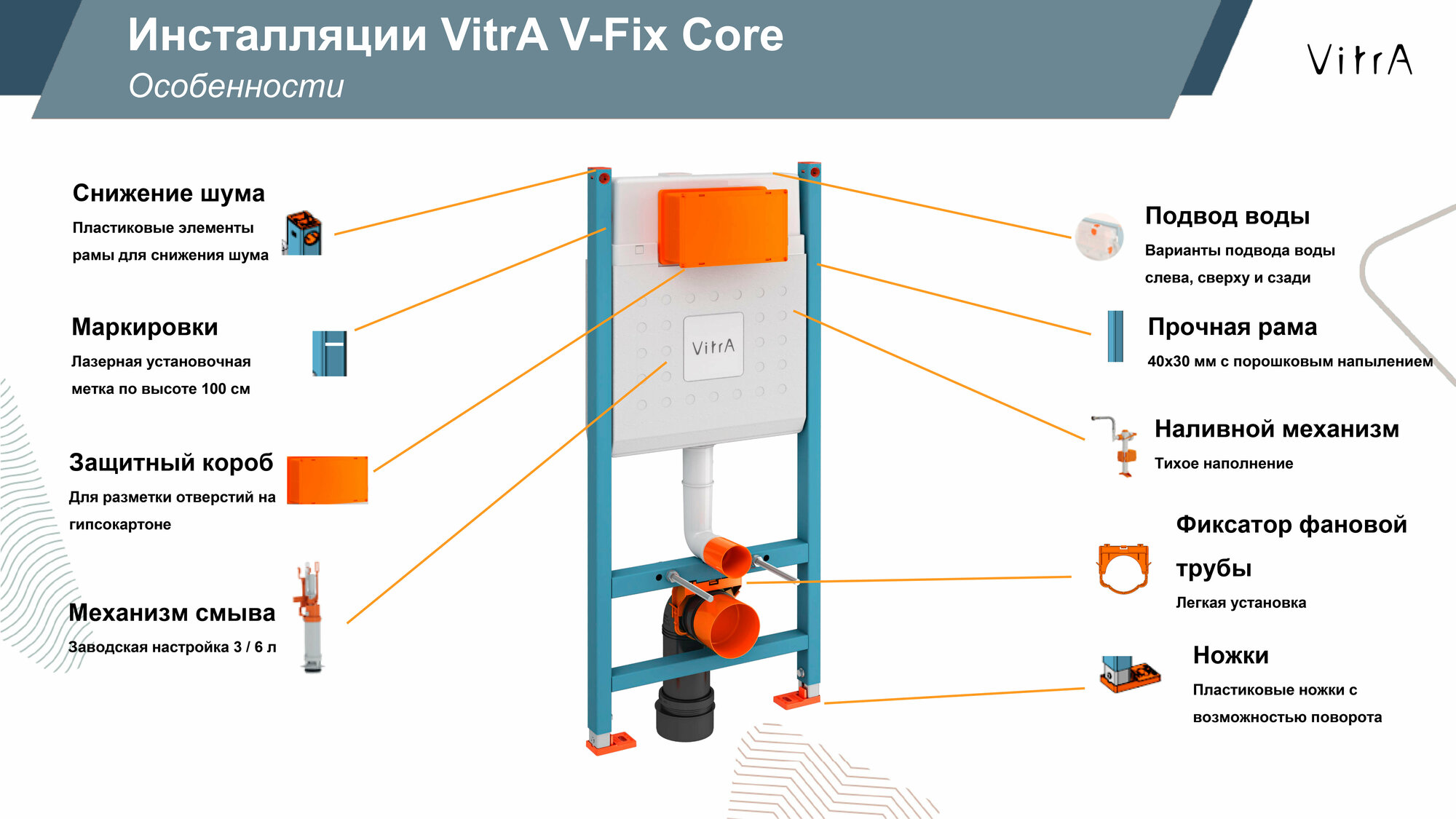 Инсталляции VitrA V-Fix Core

Особенности

VitrA

Снижение шума

Пластиковые элементы рамы для снижения шума

Маркировки

Лазерная установочная метка по высоте 100 см

Защитный короб

Для разметки отверстий на гипсокартоне

Механизм смыва

Заводская настройка 3 / 6 л

VitrA

Подвод воды

Варианты подвода воды слева, сверху и сзади

Прочная рама

40x30 мм с порошковым напылением

Наливной механизм

Тихое наполнение

Фиксатор фановой трубы

Легкая установка

Ножки

Пластиковые ножки с возможностью поворота