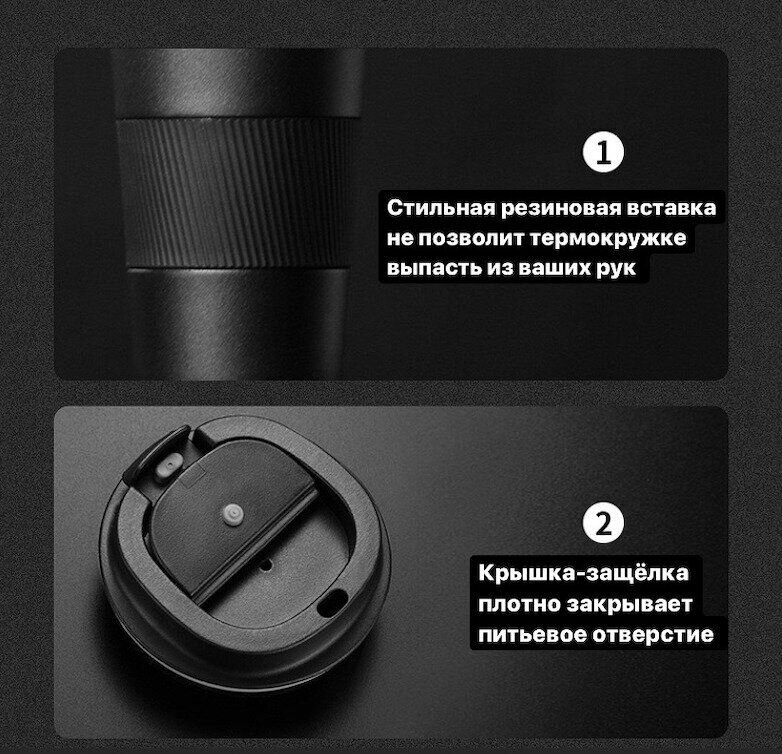 1

Стильная резиновая вставка не позволит термокружке выпасть из ваших рук

2

Крышка-защёлка плотно закрывает питьевое отверстие