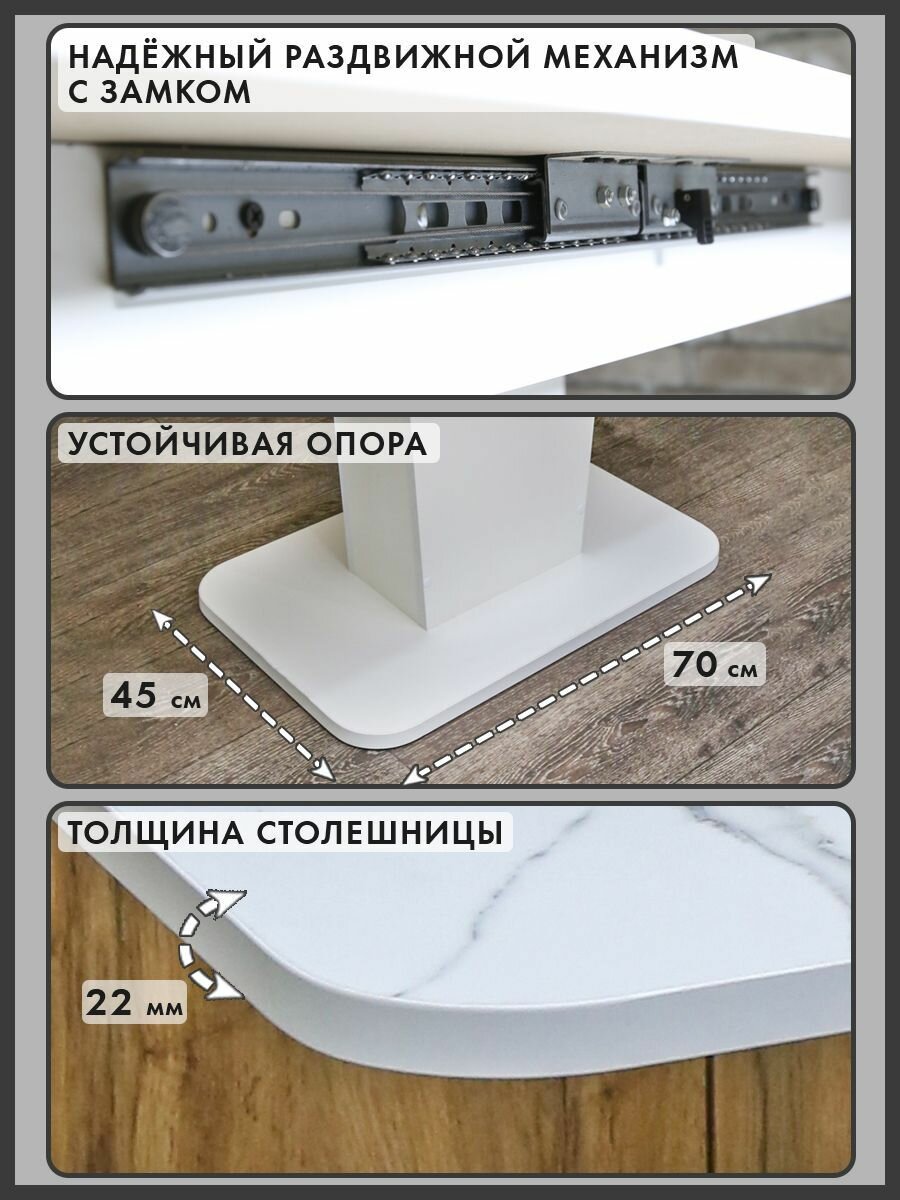 НАДЁЖНЫЙ РАЗДВИЖНОЙ МЕХАНИЗМ С ЗАМКОМ

УСТОЙЧИВАЯ ОПОРА

45 см

70 см

ТОЛЩИНА СТОЛЕШНИЦЫ

22 мм