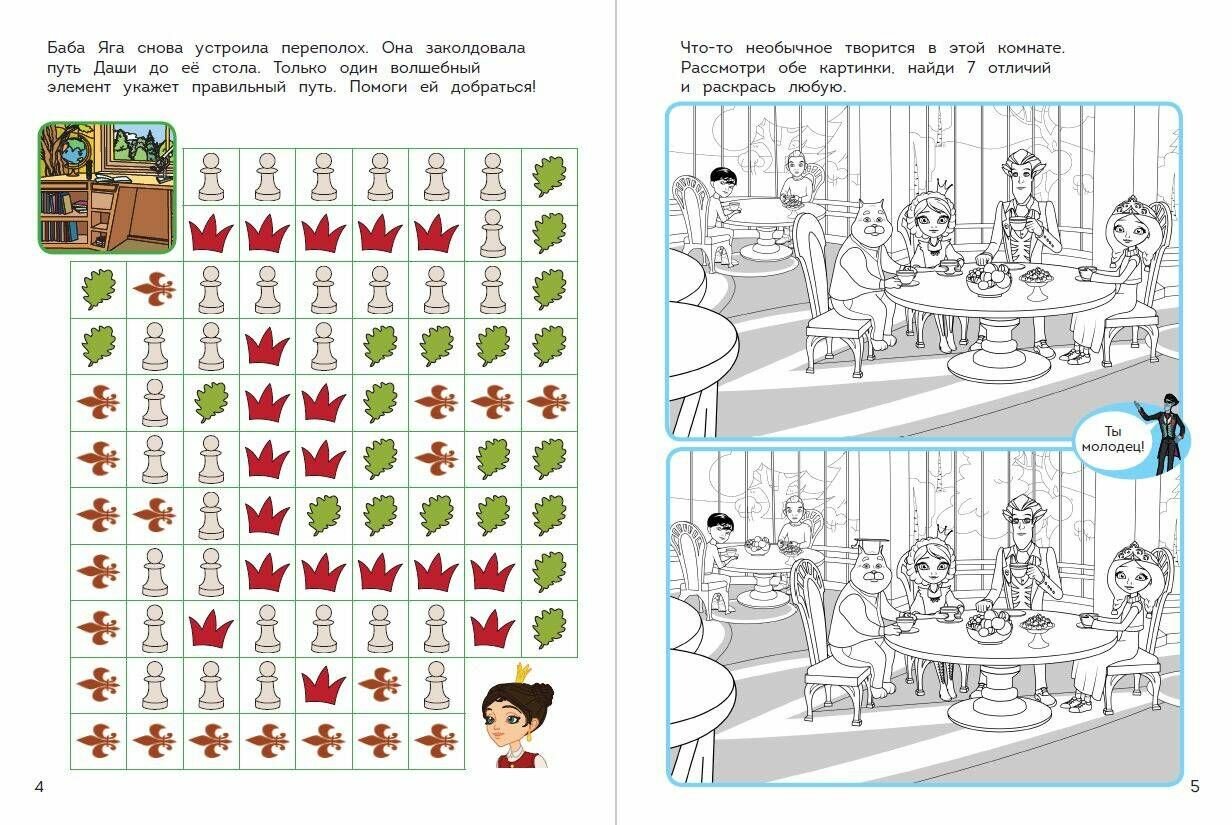 Баба Яга снова устроила переполох. Она заколдовала путь Даши до её стола. Только один волшебный элемент укажет правильный путь. Помоги ей добраться!

4

Что-то необычное творится в этой комнате. Рассмотри обе картинки, найди 7 отличий и раскрась любую.

Ты молодец!

5