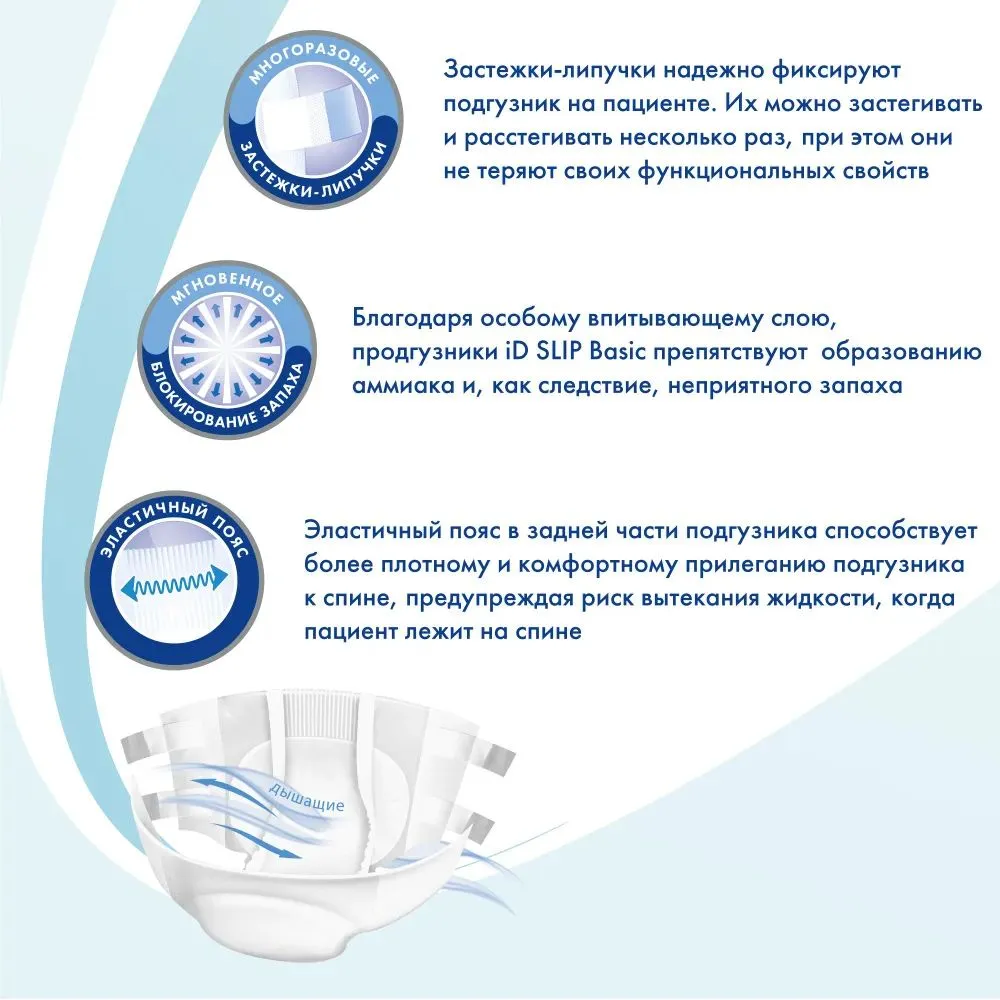 МНОГОРАЗОВЫЕ
ЗАСТЕЖКИ-ЛИПУЧКИ

Застежки-липучки надежно фиксируют подгузник на пациенте. Их можно застегивать и расстегивать несколько раз, при этом они не теряют своих функциональных свойств

МГНОВЕННОЕ
БЛОКИРОВАНИЕ ЗАПАХА

Благодаря особому впитывающему слою, продгузники iD SLIP Basic препятствуют образованию аммиака и, как следствие, неприятного запаха

ЭЛАСТИЧНЫЙ ПОЯС

Эластичный пояс в задней части подгузника способствует более плотному и комфортному прилеганию подгузника к спине, предупреждая риск вытекания жидкости, когда пациент лежит на спине

Дышащие