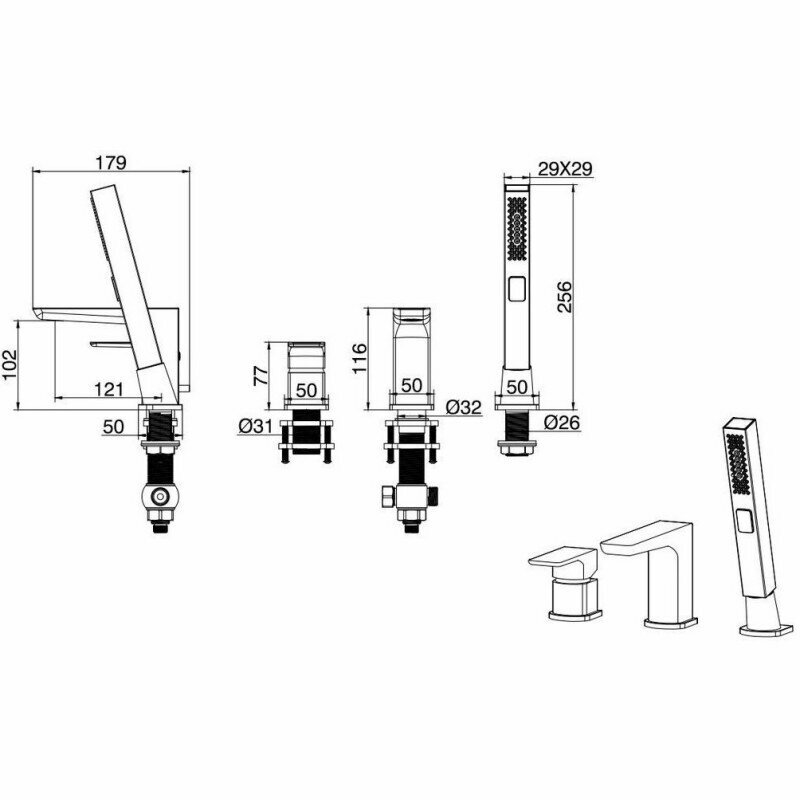 179
102
121
50
77
50
Ø31
116
50
Ø32
29X29
256
50
Ø26