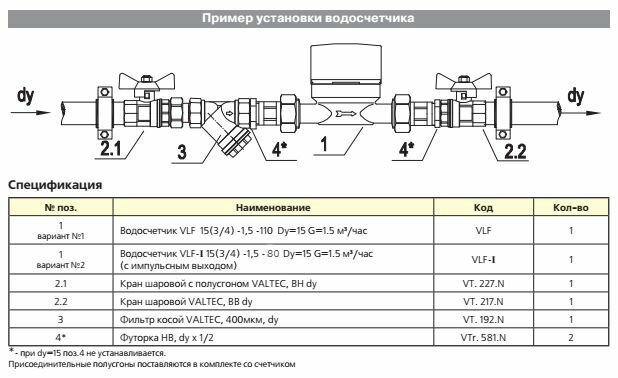 Пример установки водосчетчика

dy

dy

2.1

3

4*

1

4*

2.2

Спецификация

| № поз. | Наименование | Код | Кол-во |
|---|---|---|---|
| 1 вариант №1 | Водосчетчик VLF 15(3/4) -1,5 -110 Dy=15 G=1.5 м³/час | VLF | 1 |
| 1 вариант №2 | Водосчетчик VLF-I 15(3/4) -1,5 - 80 Dy=15 G=1.5 м³/час (с импульсным выходом) | VLF-I | 1 |
| 2.1 | Кран шаровой с полусгоном VALTEC, ВН dy | VT. 227.N | 1 |
| 2.2 | Кран шаровой VALTEC, ВВ dy | VT. 217.N | 1 |
| 3 | Фильтр косой VALTEC, 400мкм, dy | VT. 192.N | 1 |
| 4* | Футорка НВ, dy x 1/2 | VTr. 581.N | 2 |

* - при dy=15 поз.4 не устанавливается.
Присоединительные полусгоны поставляются в комплекте со счетчиком