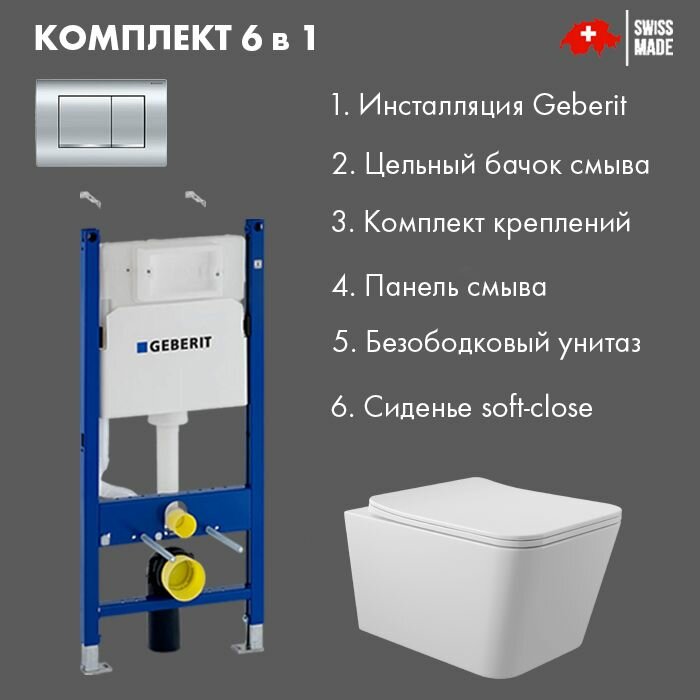 КОМПЛЕКТ 6 в 1

SWISS MADE

1. Инсталляция Geberit

2. Цельный бачок смыва

3. Комплект креплений

4. Панель смыва

5. Безободковый унитаз

6. Сиденье soft-close

GEBERIT