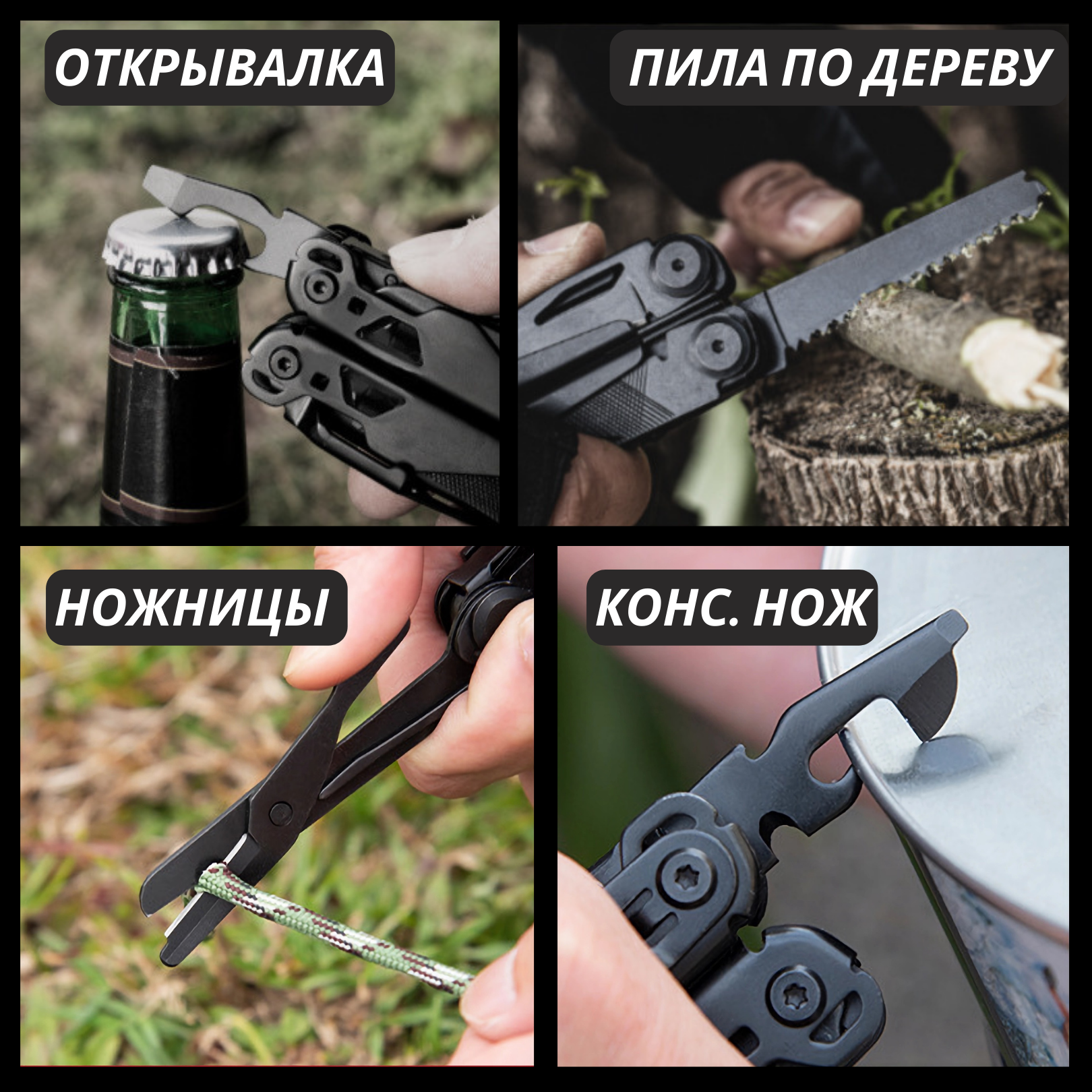 ОТКРЫВАЛКА

ПИЛА ПО ДЕРЕВУ

НОЖНИЦЫ

КОНС. НОЖ