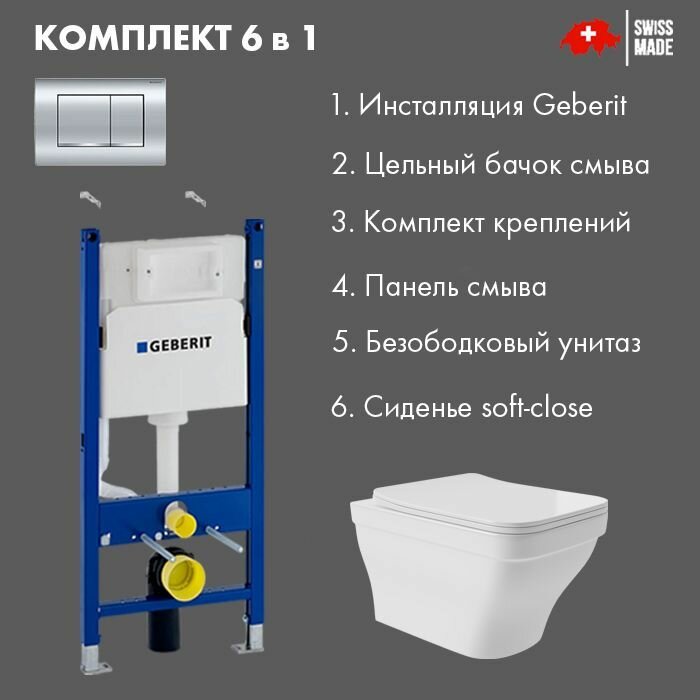 КОМПЛЕКТ 6 в 1

SWISS MADE

1. Инсталляция Geberit

2. Цельный бачок смыва

3. Комплект креплений

4. Панель смыва

5. Безободковый унитаз

6. Сиденье soft-close

GEBERIT