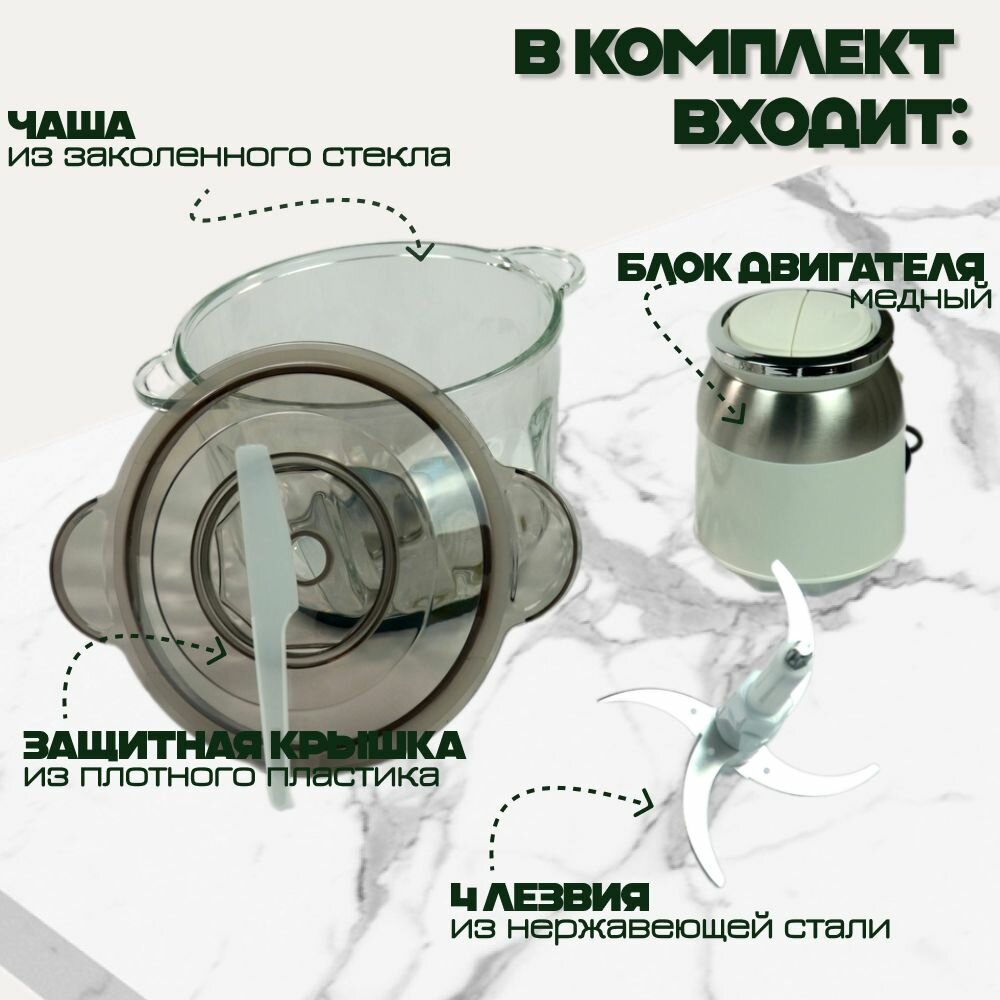 В КОМПЛЕКТ ВХОДИТ:

ЧАША
из заколенного стекла

БЛОК ДВИГАТЕЛЯ
медный

ЗАЩИТНАЯ КРЫШКА
из плотного пластика

4 ЛЕЗВИЯ
из нержавеющей стали