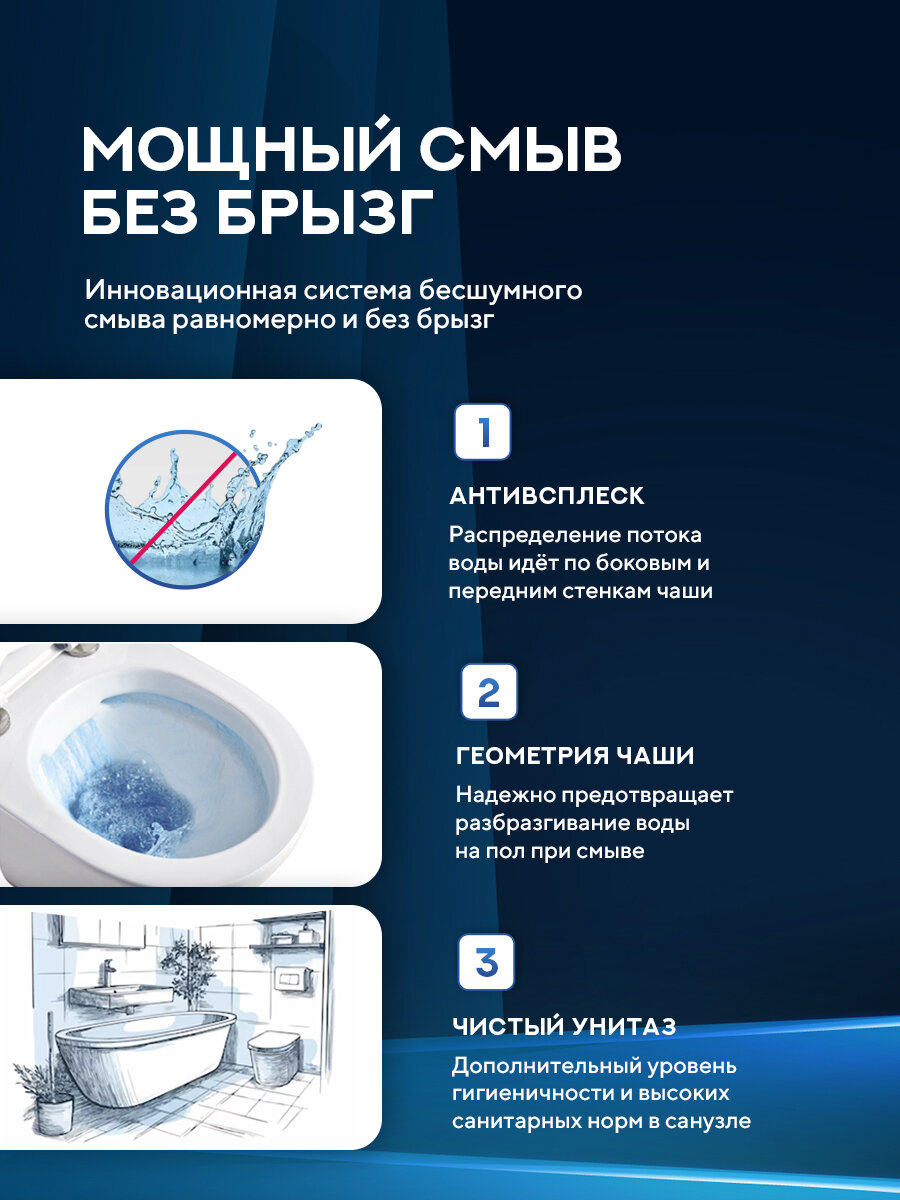 МОЩНЫЙ СМЫВ БЕЗ БРЫЗГ

Инновационная система бесшумного смыва равномерно и без брызг

1

АНТИВСПЛЕСК

Распределение потока воды идёт по боковым и передним стенкам чаши

2

ГЕОМЕТРИЯ ЧАШИ

Надежно предотвращает разбразгивание воды на пол при смыве

3

ЧИСТЫЙ УНИТАЗ

Дополнительный уровень гигиеничности и высоких санитарных норм в санузле