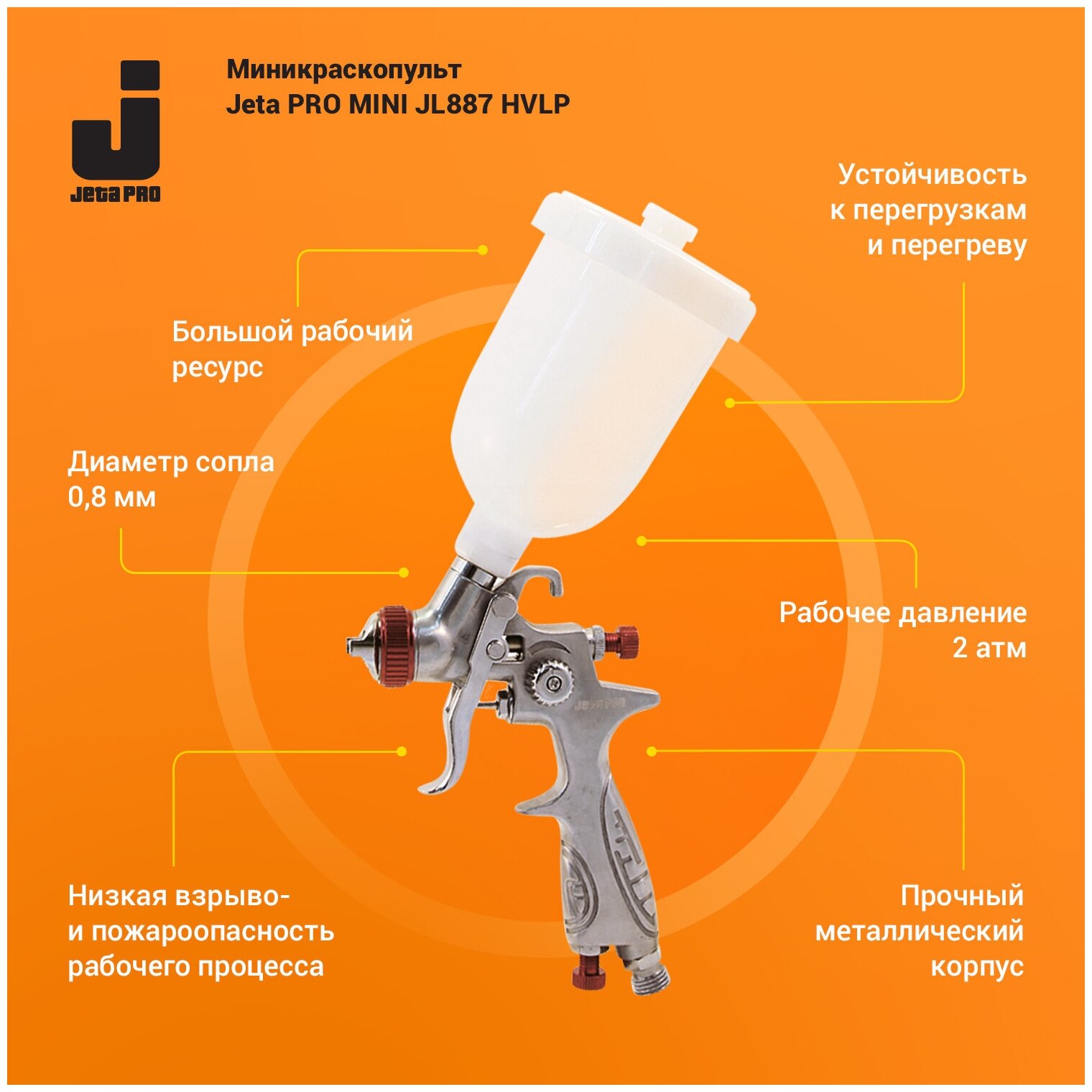 Jeta PRO

Миникраскопульт
Jeta PRO MINI JL887 HVLP

Устойчивость
к перегрузкам
и перегреву

Большой рабочий
ресурс

Диаметр сопла
0,8 мм

Рабочее давление
2 атм

Jeta PRO

Низкая взрыво-
и пожароопасность
рабочего процесса

Прочный
металлический
корпус