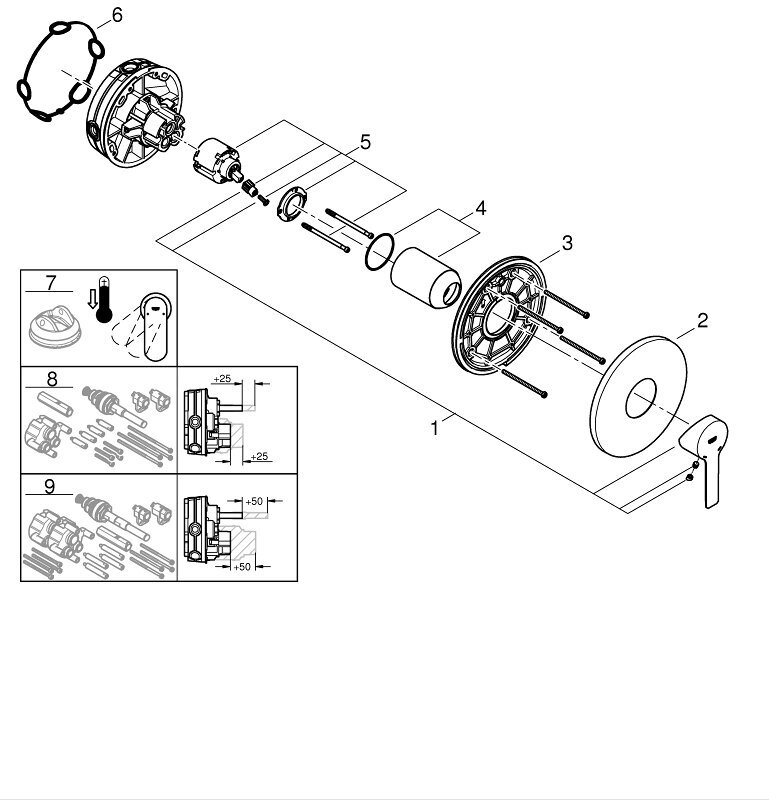 6
5
4
3
2
1
7
8
+25
+25
9
+50
+50