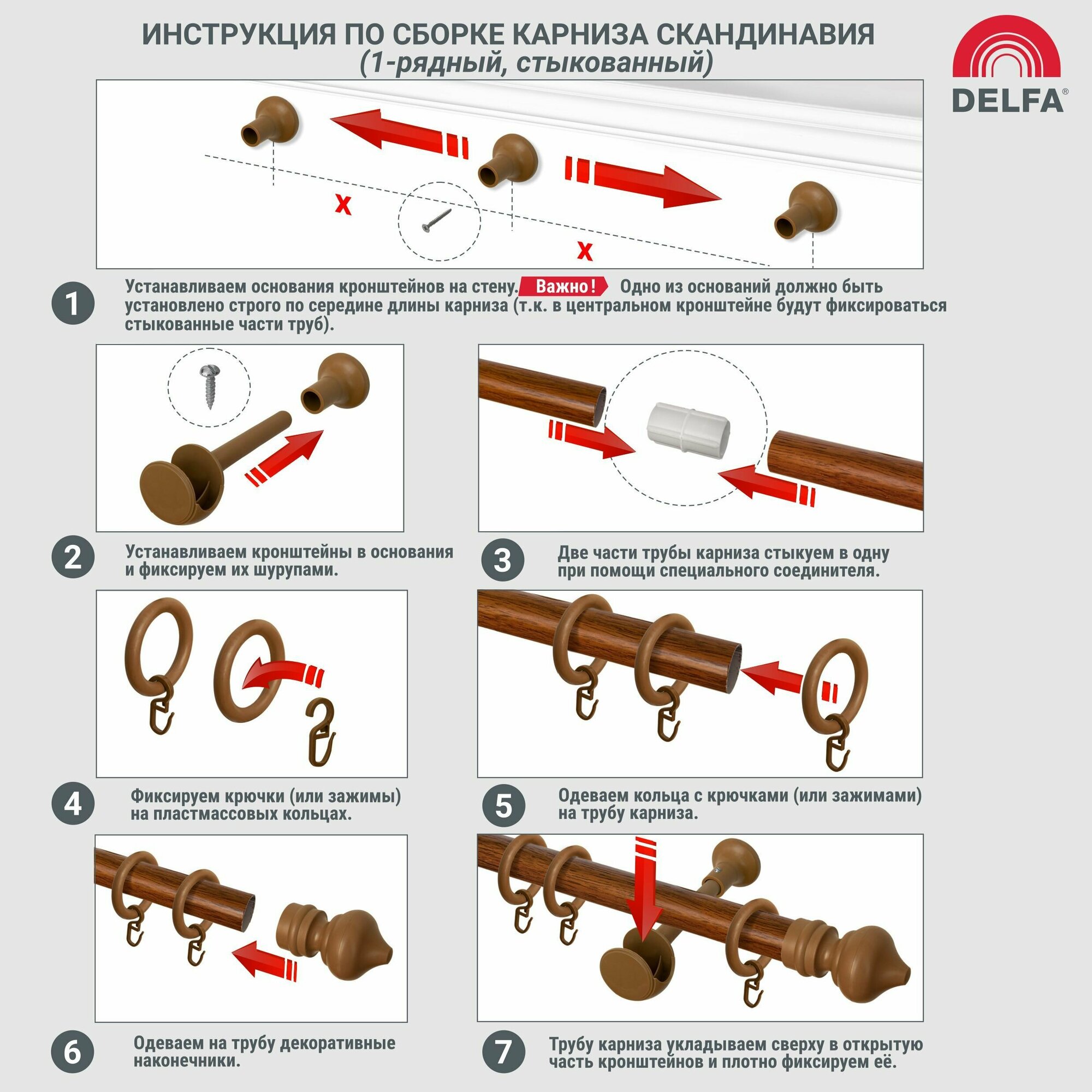 ИНСТРУКЦИЯ ПО СБОРКЕ КАРНИЗА СКАНДИНАВИЯ
(1-рядный, стыкованный)

DELFA®

X

X

1

Устанавливаем основания кронштейнов на стену. Важно! Одно из оснований должно быть установлено строго по середине длины карниза (т.к. в центральном кронштейне будут фиксироваться стыкованные части труб).

2

Устанавливаем кронштейны в основания и фиксируем их шурупами.

3

Две части трубы карниза стыкуем в одну при помощи специального соединителя.

4

Фиксируем крючки (или зажимы) на пластмассовых кольцах.

5

Одеваем кольца с крючками (или зажимами) на трубу карниза.

6

Одеваем на трубу декоративные наконечники.

7

Трубу карниза укладываем сверху в открытую часть кронштейнов и плотно фиксируем её.