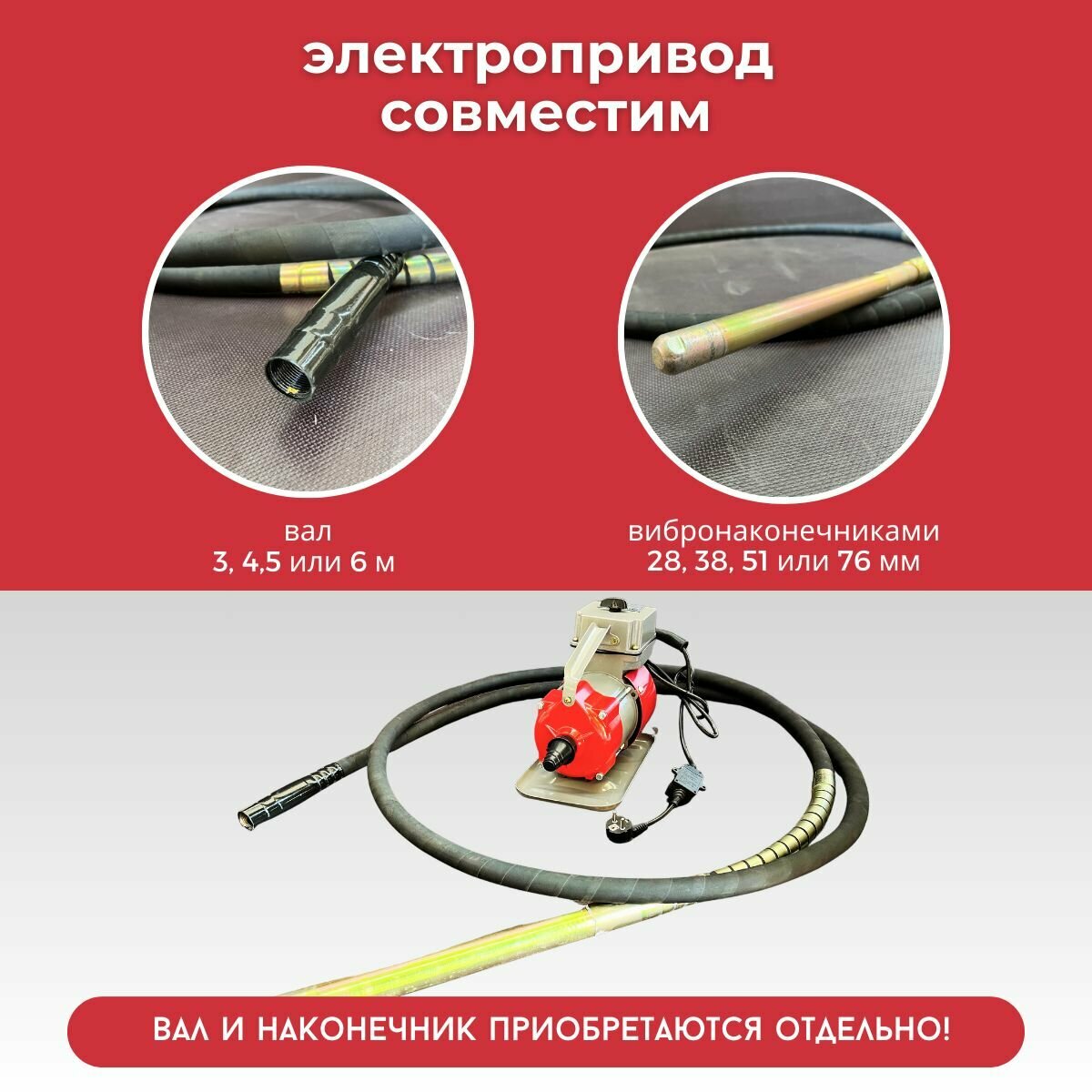 электропривод совместим

вал
3, 4,5 или 6 м

вибронаконечниками
28, 38, 51 или 76 мм

ВАЛ И НАКОНЕЧНИК ПРИОБРЕТАЮТСЯ ОТДЕЛЬНО!