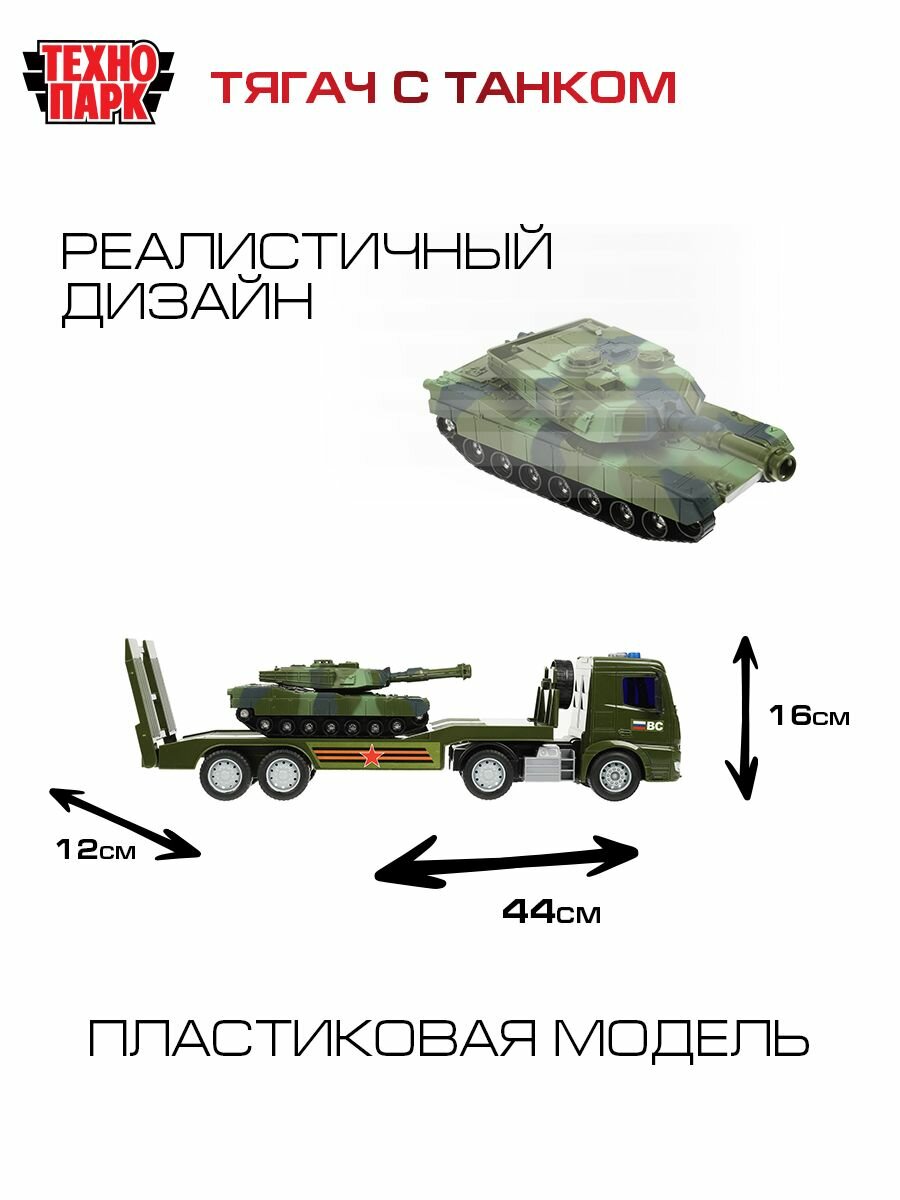 ТЕХНО ПАРК

ТЯГАЧ С ТАНКОМ

РЕАЛИСТИЧНЫЙ ДИЗАЙН

ВС

16см

12см

44см

ПЛАСТИКОВАЯ МОДЕЛЬ