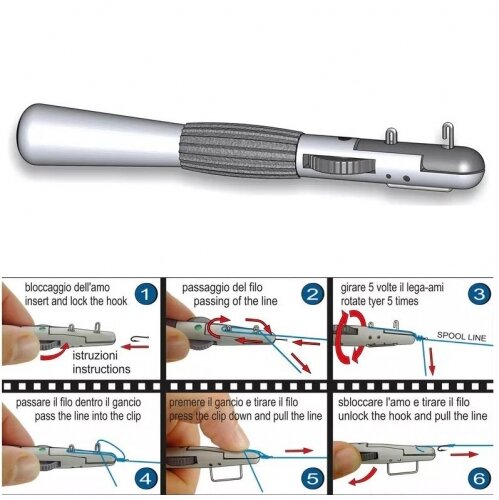 bloccaggio dell'amo
insert and lock the hook
1
istruzioni
instructions

passaggio del filo
passing of the line
2

girare 5 volte il lega-ami
rotate tyer 5 times
3
SPOOL LINE

passare il filo dentro il gancio
pass the line into the clip
4

premere il gancio e tirare il filo
press the clip down and pull the line
5

sbloccare l'amo e tirare il filo
unlock the hook and pull the line
6