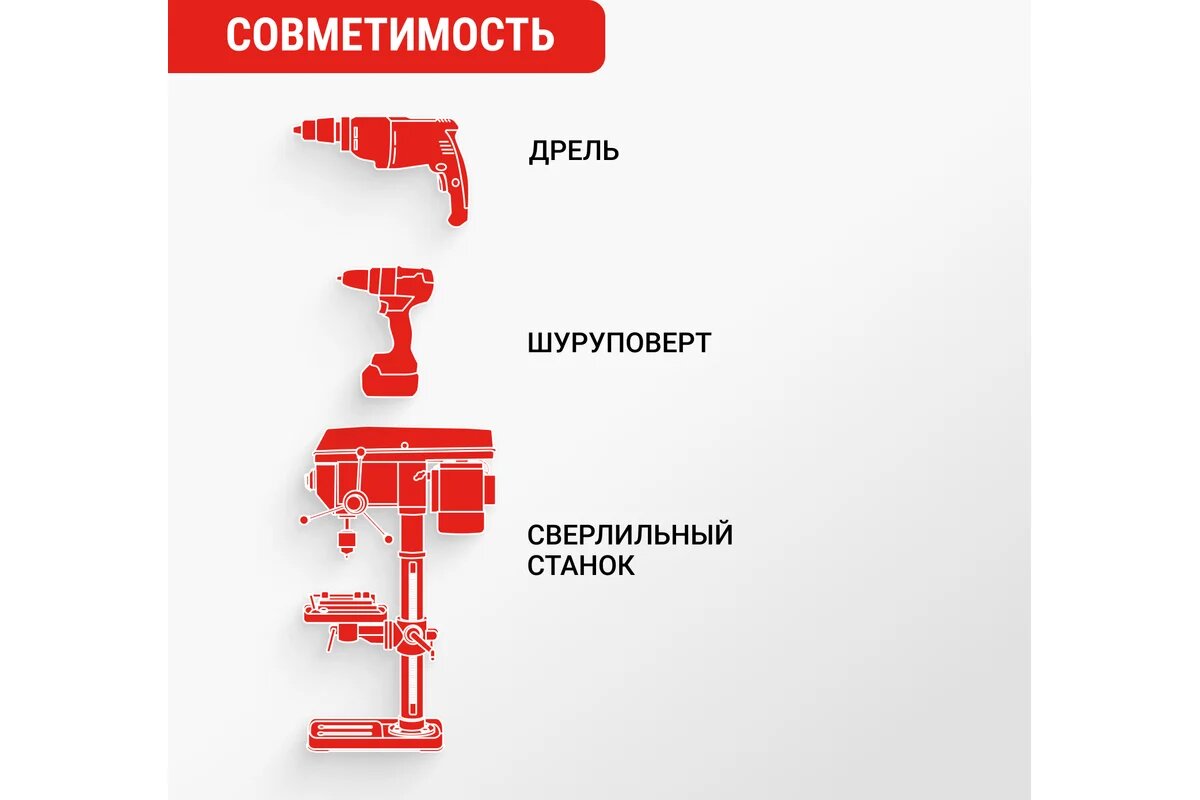 СОВМЕТИМОСТЬ

ДРЕЛЬ

ШУРУПОВЕРТ

СВЕРЛИЛЬНЫЙ СТАНОК