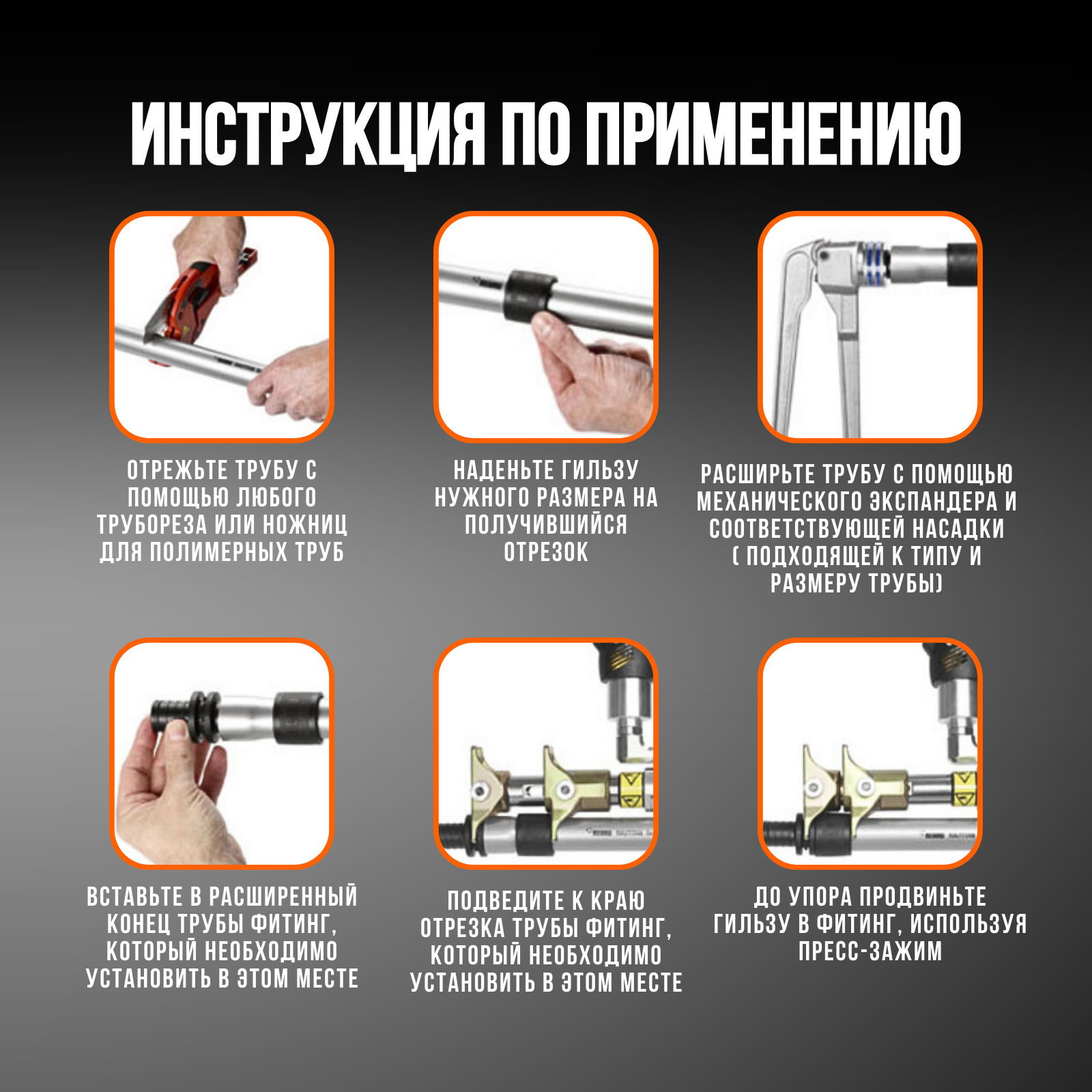 ИНСТРУКЦИЯ ПО ПРИМЕНЕНИЮ

ОТРЕЖЬТЕ ТРУБУ С ПОМОЩЬЮ ЛЮБОГО ТРУБОРЕЗА ИЛИ НОЖНИЦ ДЛЯ ПОЛИМЕРНЫХ ТРУБ

НАДЕНЬТЕ ГИЛЬЗУ НУЖНОГО РАЗМЕРА НА ПОЛУЧИВШИЙСЯ ОТРЕЗОК

РАСШИРЬТЕ ТРУБУ С ПОМОЩЬЮ МЕХАНИЧЕСКОГО ЭКСПАНДЕРА И СООТВЕТСТВУЮЩЕЙ НАСАДКИ ( ПОДХОДЯЩЕЙ К ТИПУ И РАЗМЕРУ ТРУБЫ)

ВСТАВЬТЕ В РАСШИРЕННЫЙ КОНЕЦ ТРУБЫ ФИТИНГ, КОТОРЫЙ НЕОБХОДИМО УСТАНОВИТЬ В ЭТОМ МЕСТЕ

ПОДВЕДИТЕ К КРАЮ ОТРЕЗКА ТРУБЫ ФИТИНГ, КОТОРЫЙ НЕОБХОДИМО УСТАНОВИТЬ В ЭТОМ МЕСТЕ

ДО УПОРА ПРОДВИНЬТЕ ГИЛЬЗУ В ФИТИНГ, ИСПОЛЬЗУЯ ПРЕСС-ЗАЖИМ