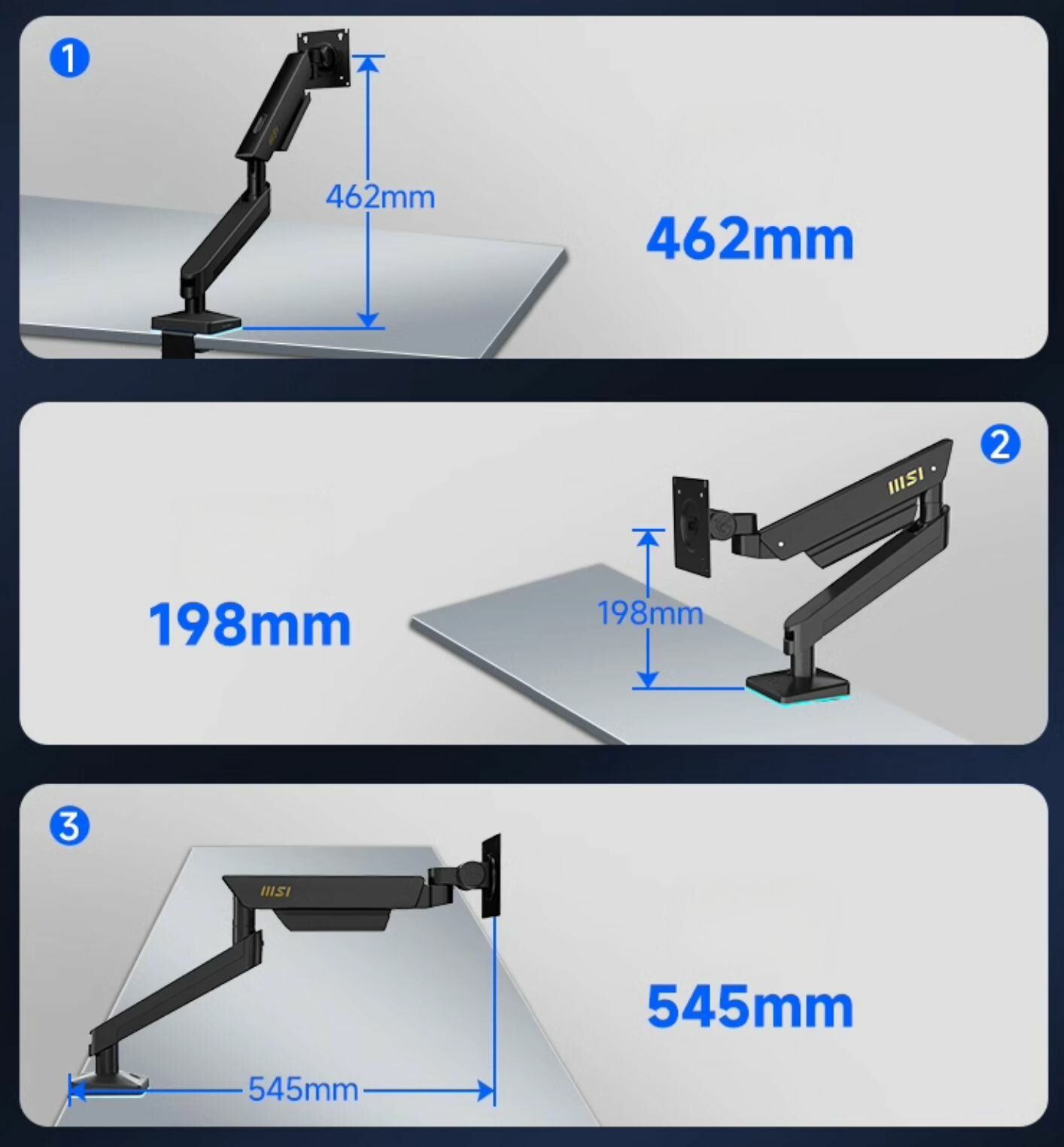 1

462mm

462mm

2

MSI

198mm

198mm

3

MSI

545mm

545mm