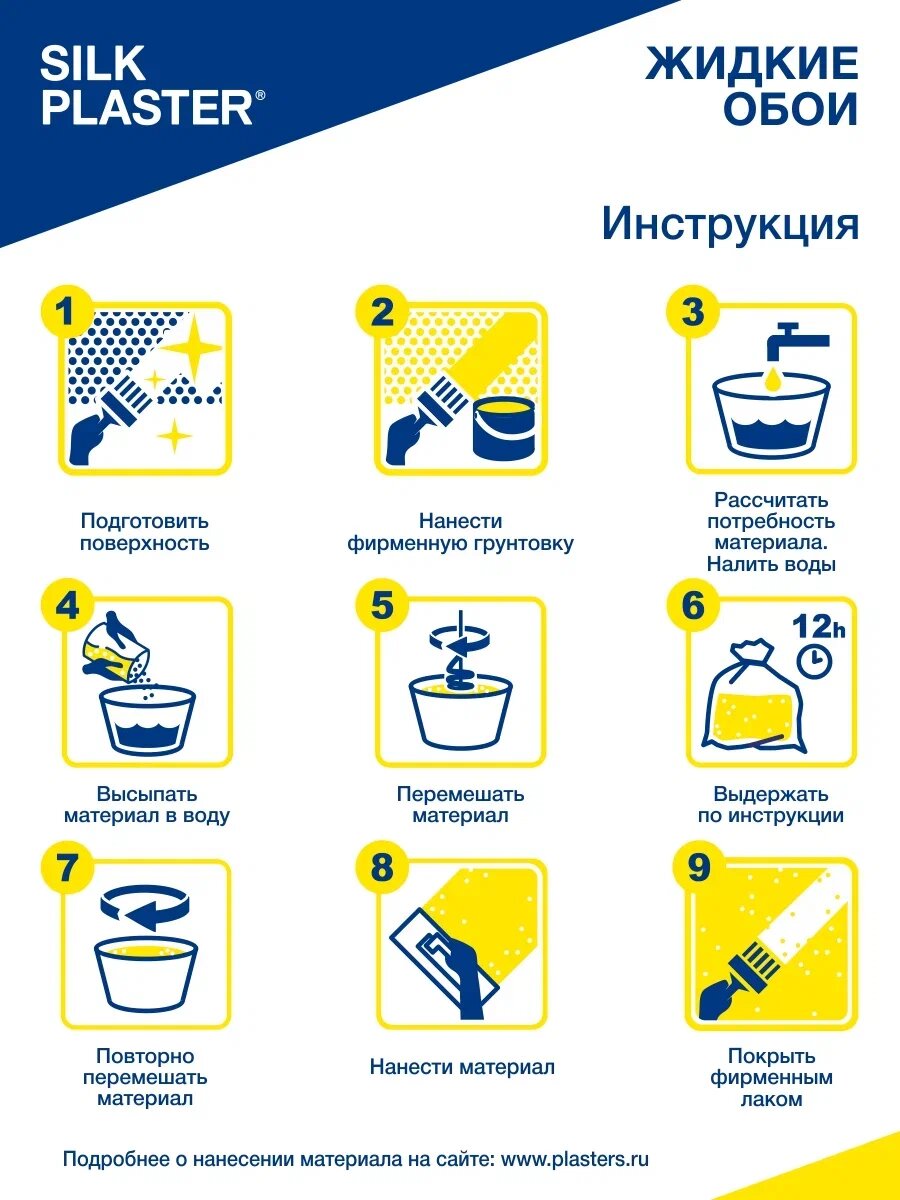 SILK PLASTER®

ЖИДКИЕ ОБОИ

Инструкция

1
Подготовить поверхность

2
Нанести фирменную грунтовку

3
Рассчитать потребность материала. Налить воды

4
Высыпать материал в воду

5
Перемешать материал

6
12h
Выдержать по инструкции

7
Повторно перемешать материал

8
Нанести материал

9
Покрыть фирменным лаком

Подробнее о нанесении материала на сайте: www.plasters.ru