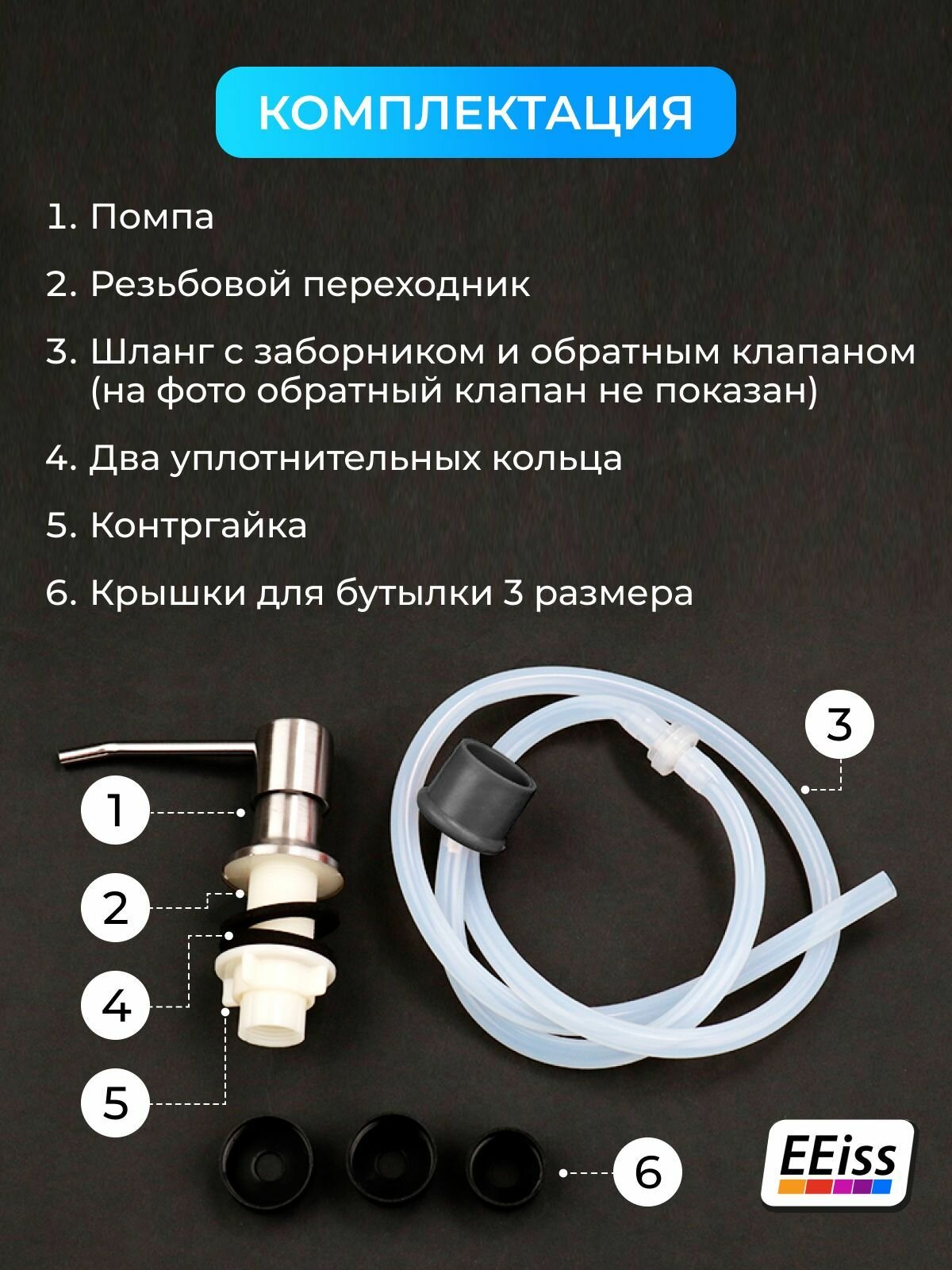 КОМПЛЕКТАЦИЯ

1. Помпа

2. Резьбовой переходник

3. Шланг с заборником и обратным клапаном (на фото обратный клапан не показан)

4. Два уплотнительных кольца

5. Контргайка

6. Крышки для бутылки 3 размера

1

2

4

5

3

6

EEiss