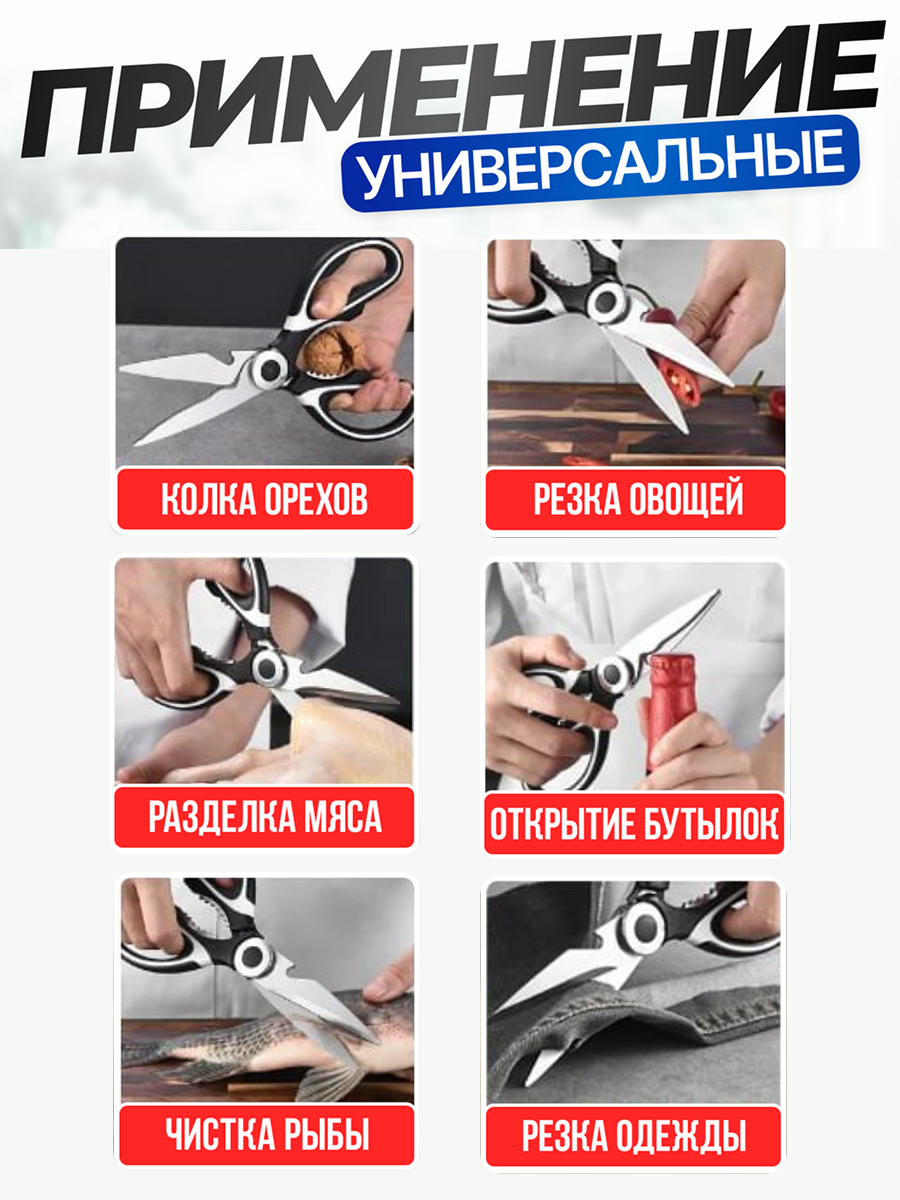 ПРИМЕНЕНИЕ
УНИВЕРСАЛЬНЫЕ

КОЛКА ОРЕХОВ

РЕЗКА ОВОЩЕЙ

РАЗДЕЛКА МЯСА

ОТКРЫТИЕ БУТЫЛОК

ЧИСТКА РЫБЫ

РЕЗКА ОДЕЖДЫ