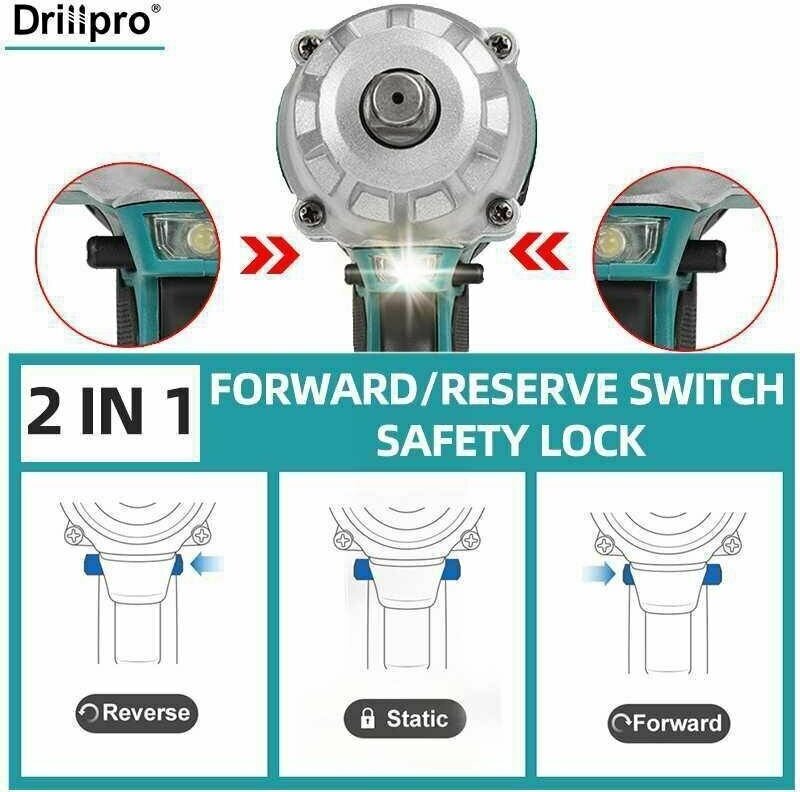 Drillpro®

2 IN 1

FORWARD/RESERVE SWITCH
SAFETY LOCK

Reverse

Static

Forward