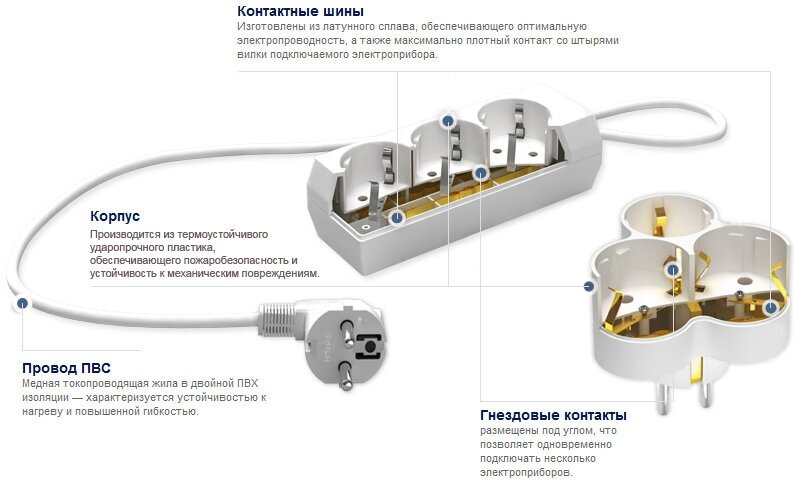 Контактные шины
Изготовлены из латунного сплава, обеспечивающего оптимальную электропроводность, а также максимально плотный контакт со штырями вилки подключаемого электроприбора.

Корпус
Производится из термоустойчивого ударопрочного пластика, обеспечивающего пожаробезопасность и устойчивость к механическим повреждениям.

Провод ПВС
Медная токопроводящая жила в двойной ПВХ изоляции — характеризуется устойчивостью к нагреву и повышенной гибкостью.

Гнездовые контакты
размещены под углом, что позволяет одновременно подключать несколько электроприборов.