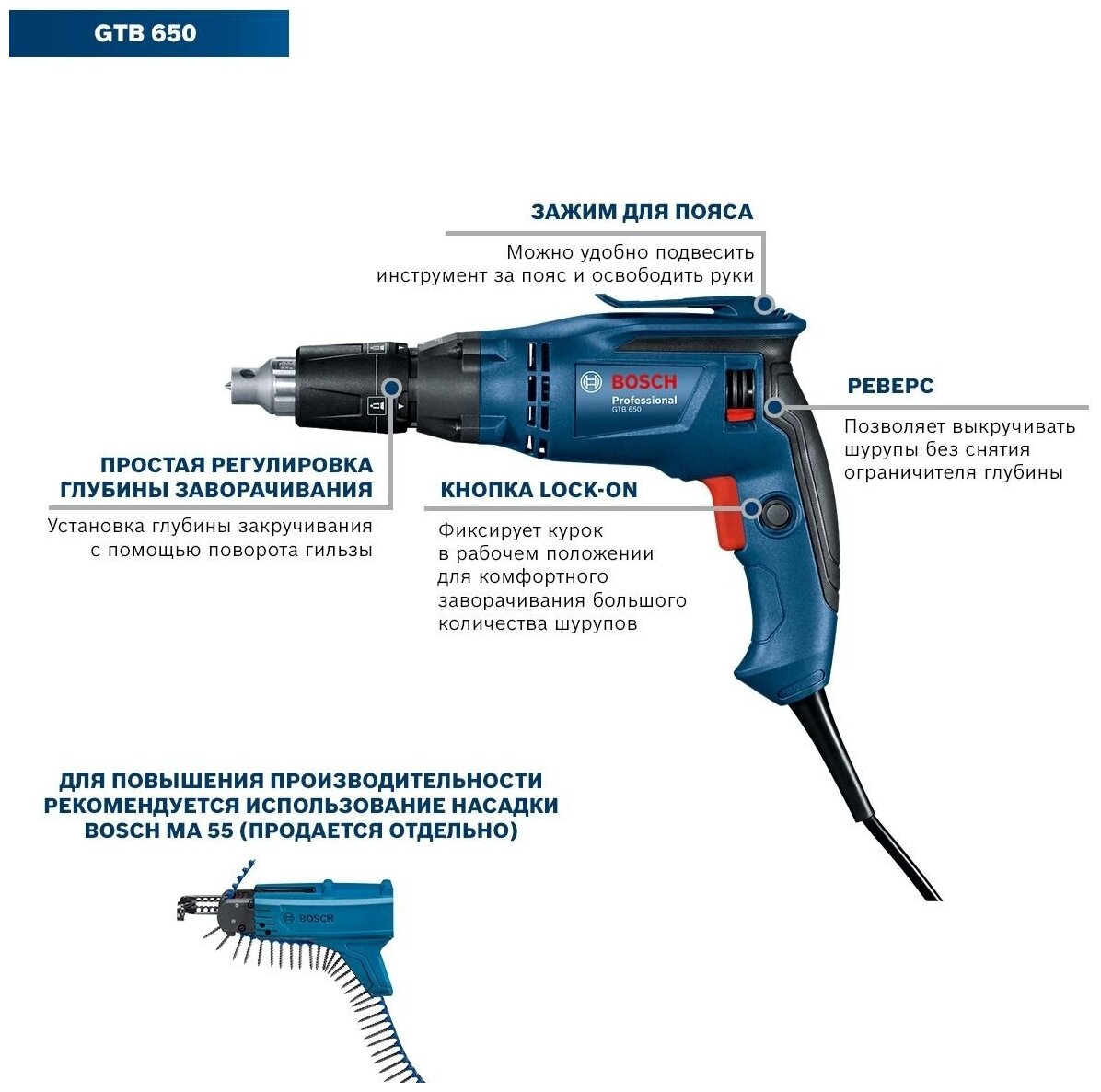 GTB 650

ЗАЖИМ ДЛЯ ПОЯСА

Можно удобно подвесить инструмент за пояс и освободить руки

BOSCH
Professional
GTB 650

РЕВЕРС

Позволяет выкручивать шурупы без снятия ограничителя глубины

ПРОСТАЯ РЕГУЛИРОВКА ГЛУБИНЫ ЗАВОРАЧИВАНИЯ

Установка глубины закручивания с помощью поворота гильзы

КНОПКА LOCK-ON

Фиксирует курок в рабочем положении для комфортного заворачивания большого количества шурупов

ДЛЯ ПОВЫШЕНИЯ ПРОИЗВОДИТЕЛЬНОСТИ РЕКОМЕНДУЕТСЯ ИСПОЛЬЗОВАНИЕ НАСАДКИ BOSCH MA 55 (ПРОДАЕТСЯ ОТДЕЛЬНО)

BOSCH