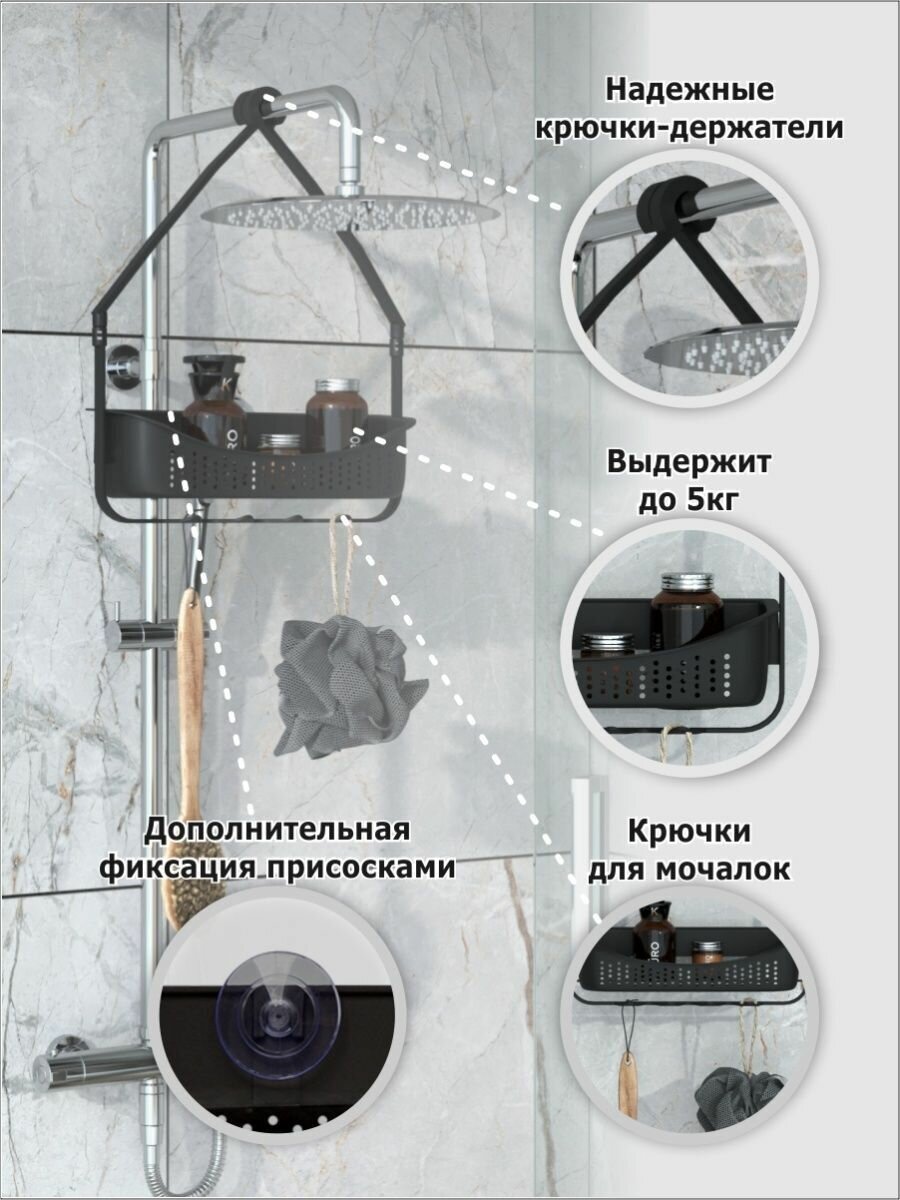 Надежные крючки-держатели

Выдержит до 5кг

Дополнительная фиксация присосками

Крючки для мочалок