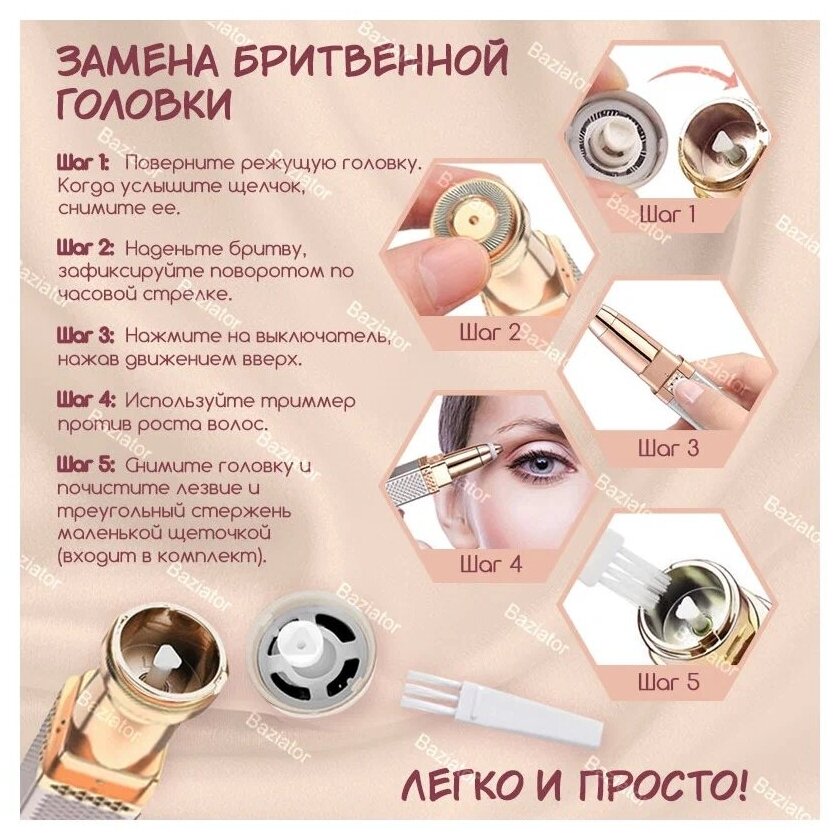 ЗАМЕНА БРИТВЕННОЙ ГОЛОВКИ

Шаг 1: Поверните режущую головку. Когда услышите щелчок, снимите ее.

Шаг 2: Наденьте бритву, зафиксируйте поворотом по часовой стрелке.

Шаг 3: Нажмите на выключатель, нажав движением вверх.

Шаг 4: Используйте триммер против роста волос.

Шаг 5: Снимите головку и почистите лезвие и треугольный стержень маленькой щеточкой (входит в комплект).

Шаг 1

Шаг 2

Шаг 3

Шаг 4

Шаг 5

ЛЕГКО И ПРОСТО!

Baziator