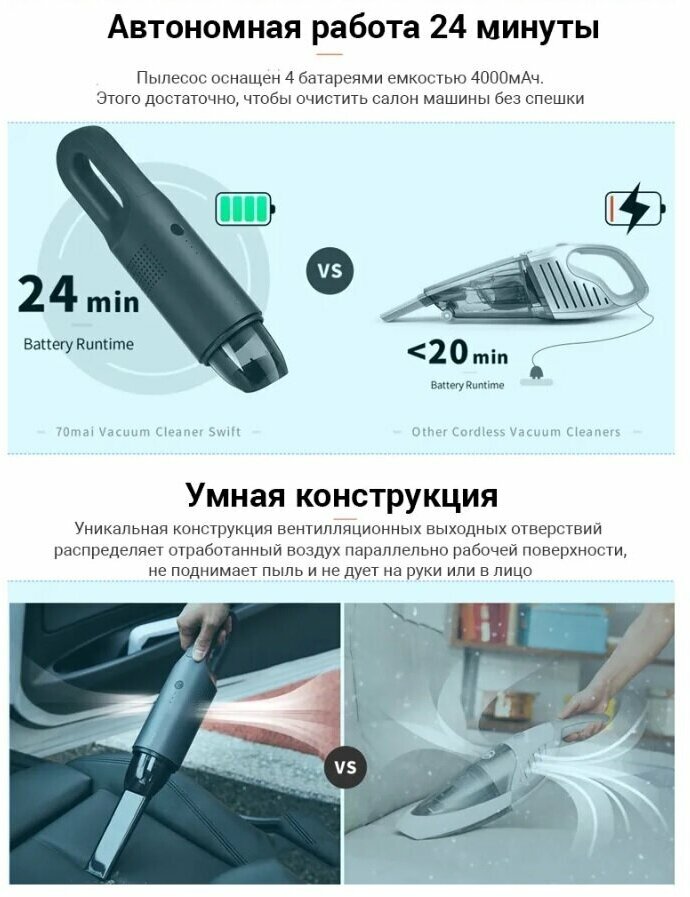 Автономная работа 24 минуты

Пылесос оснащен 4 батареями емкостью 4000мАч. Этого достаточно, чтобы очистить салон машины без спешки

24 min

Battery Runtime

VS

<20 min

Battery Runtime

— 70mai Vacuum Cleaner Swift —

— Other Cordless Vacuum Cleaners —

Умная конструкция

Уникальная конструкция вентилляционных выходных отверстий распределяет отработанный воздух параллельно рабочей поверхности, не поднимает пыль и не дует на руки или в лицо

VS