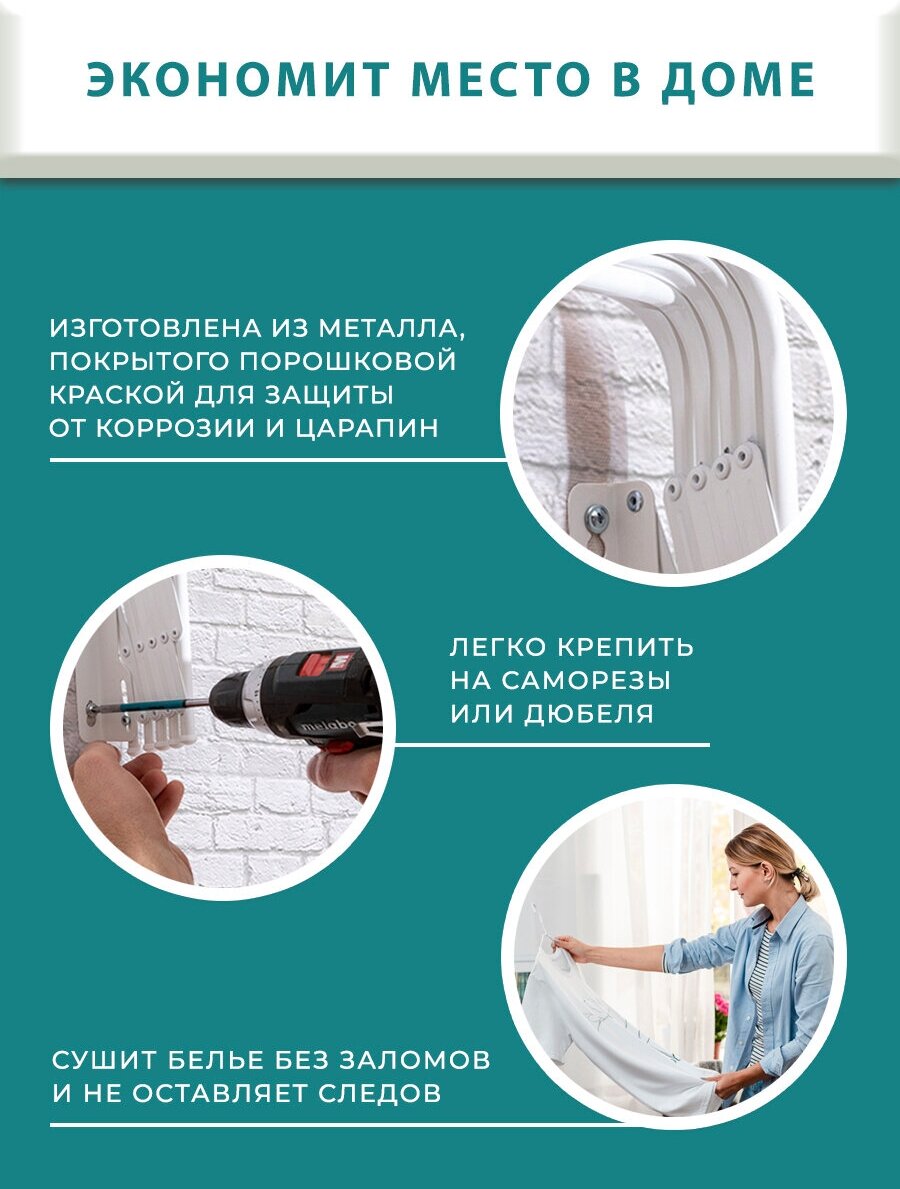 ЭКОНОМИТ МЕСТО В ДОМЕ

ИЗГОТОВЛЕНА ИЗ МЕТАЛЛА, ПОКРЫТОГО ПОРОШКОВОЙ КРАСКОЙ ДЛЯ ЗАЩИТЫ ОТ КОРРОЗИИ И ЦАРАПИН

metabo

ЛЕГКО КРЕПИТЬ НА САМОРЕЗЫ ИЛИ ДЮБЕЛЯ

СУШИТ БЕЛЬЕ БЕЗ ЗАЛОМОВ И НЕ ОСТАВЛЯЕТ СЛЕДОВ