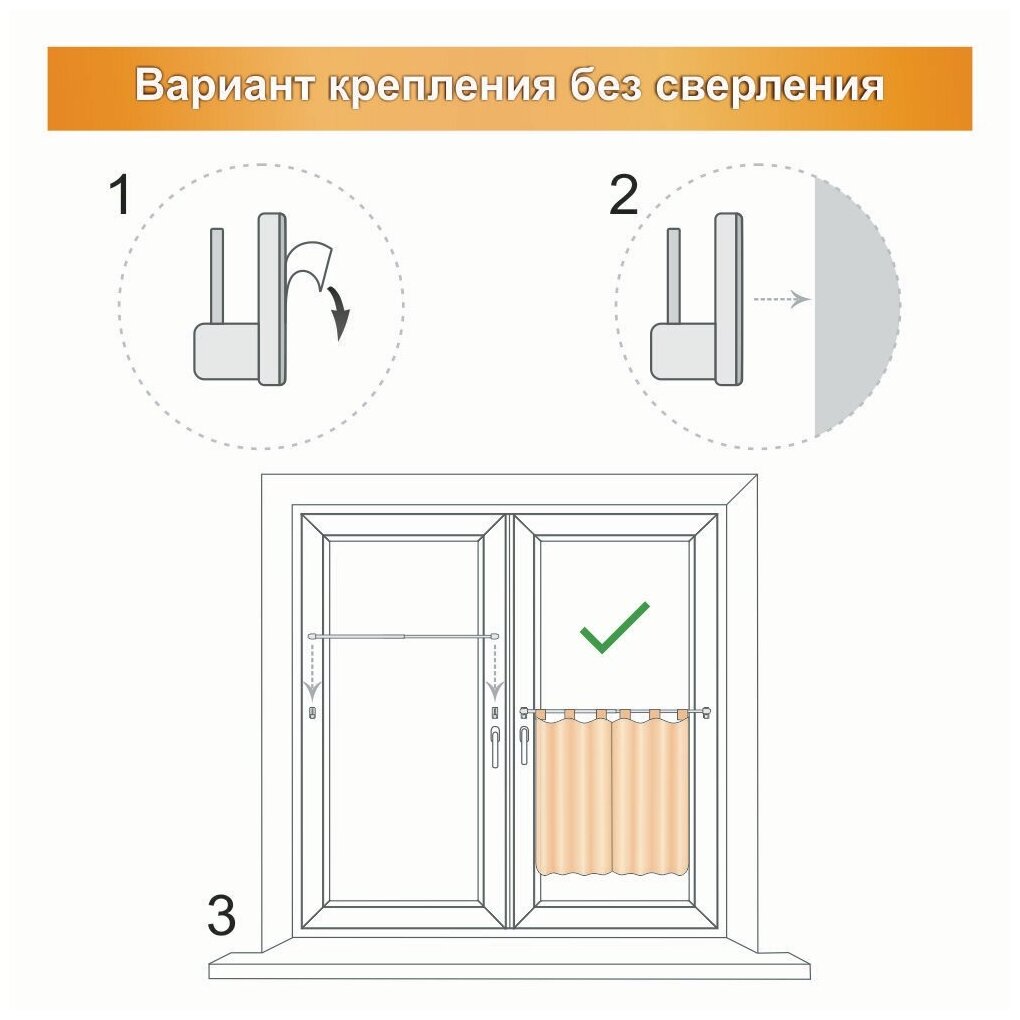 Вариант крепления без сверления

1

2

3