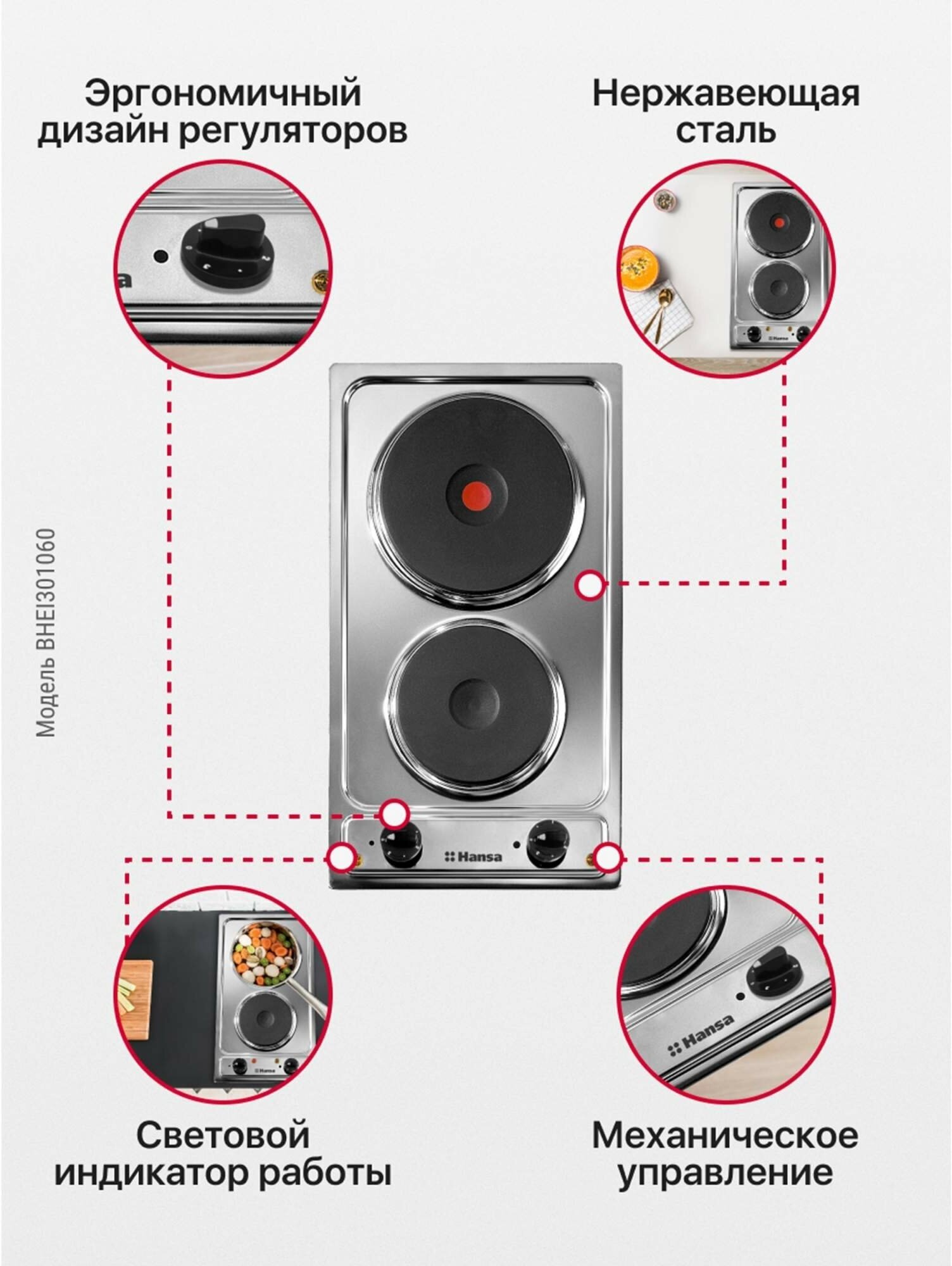 Эргономичный дизайн регуляторов

Нержавеющая сталь

Модель BHEI301060

Hansa

Hansa

Hansa

Hansa

Световой индикатор работы

Механическое управление