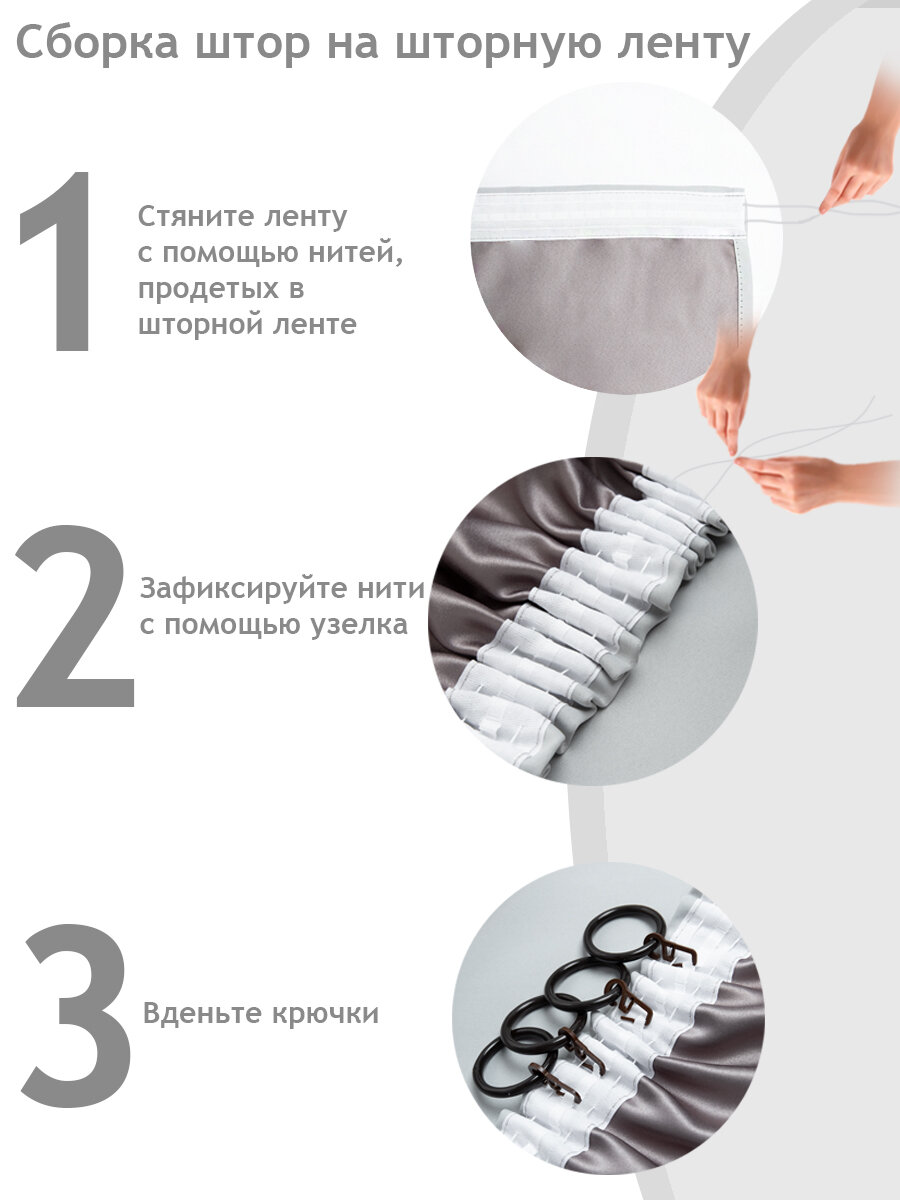 Сборка штор на шторную ленту

1

Стяните ленту с помощью нитей, продетых в шторной ленте

2

Зафиксируйте нити с помощью узелка

3

Вденьте крючки