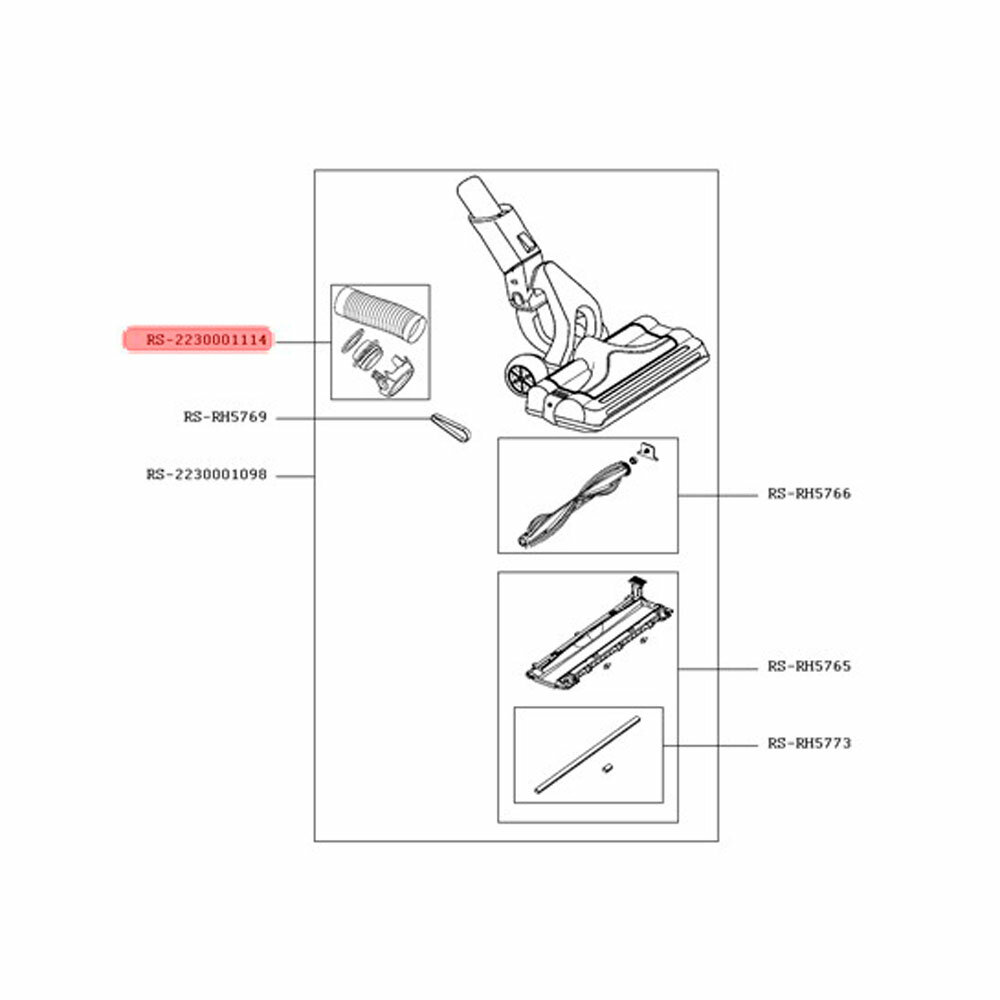 RS-2230001114

RS-RH5769

RS-2230001098

RS-RH5766

RS-RH5765

RS-RH5773