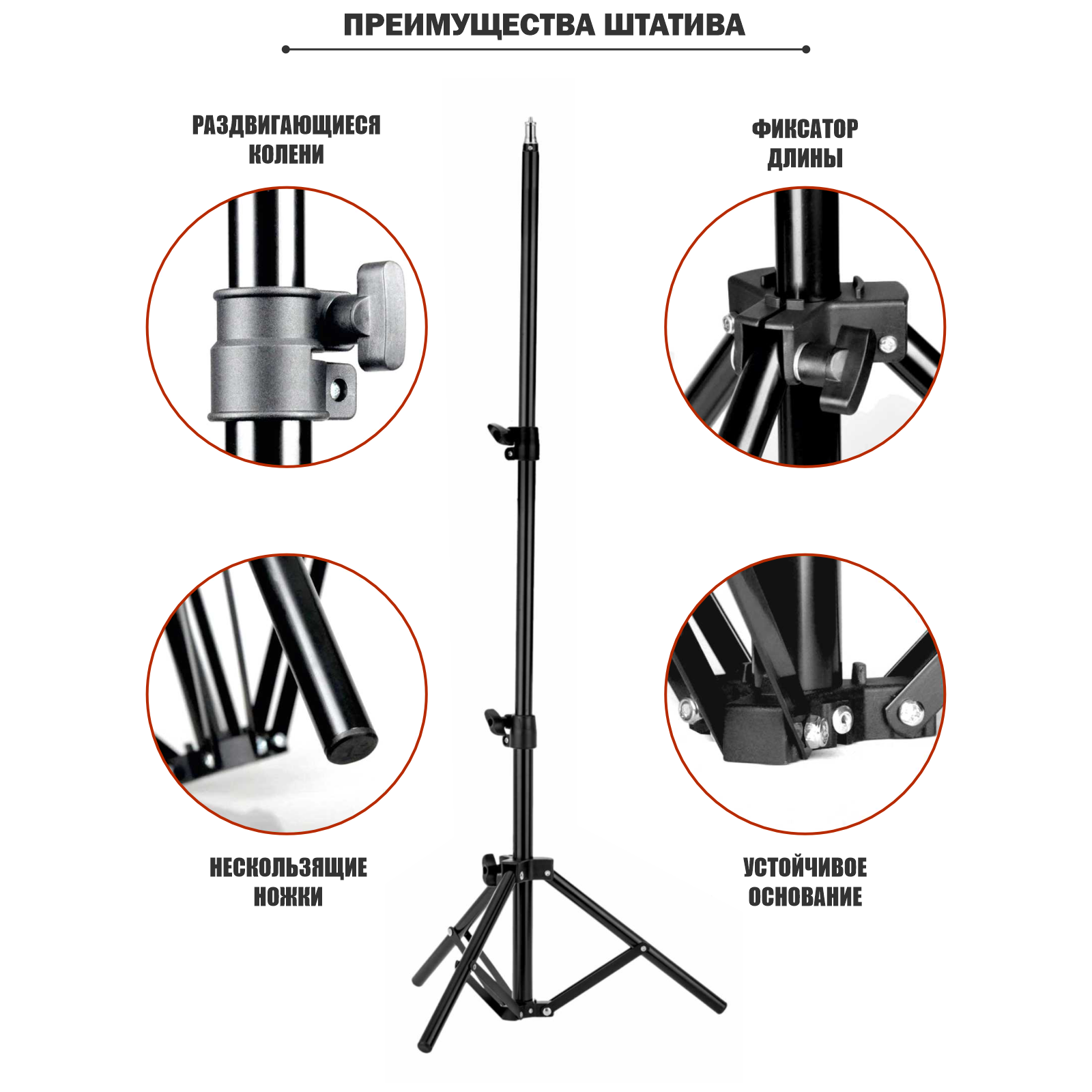 ПРЕИМУЩЕСТВА ШТАТИВА

РАЗДВИГАЮЩИЕСЯ КОЛЕНИ

ФИКСАТОР ДЛИНЫ

НЕСКОЛЬЗЯЩИЕ НОЖКИ

УСТОЙЧИВОЕ ОСНОВАНИЕ