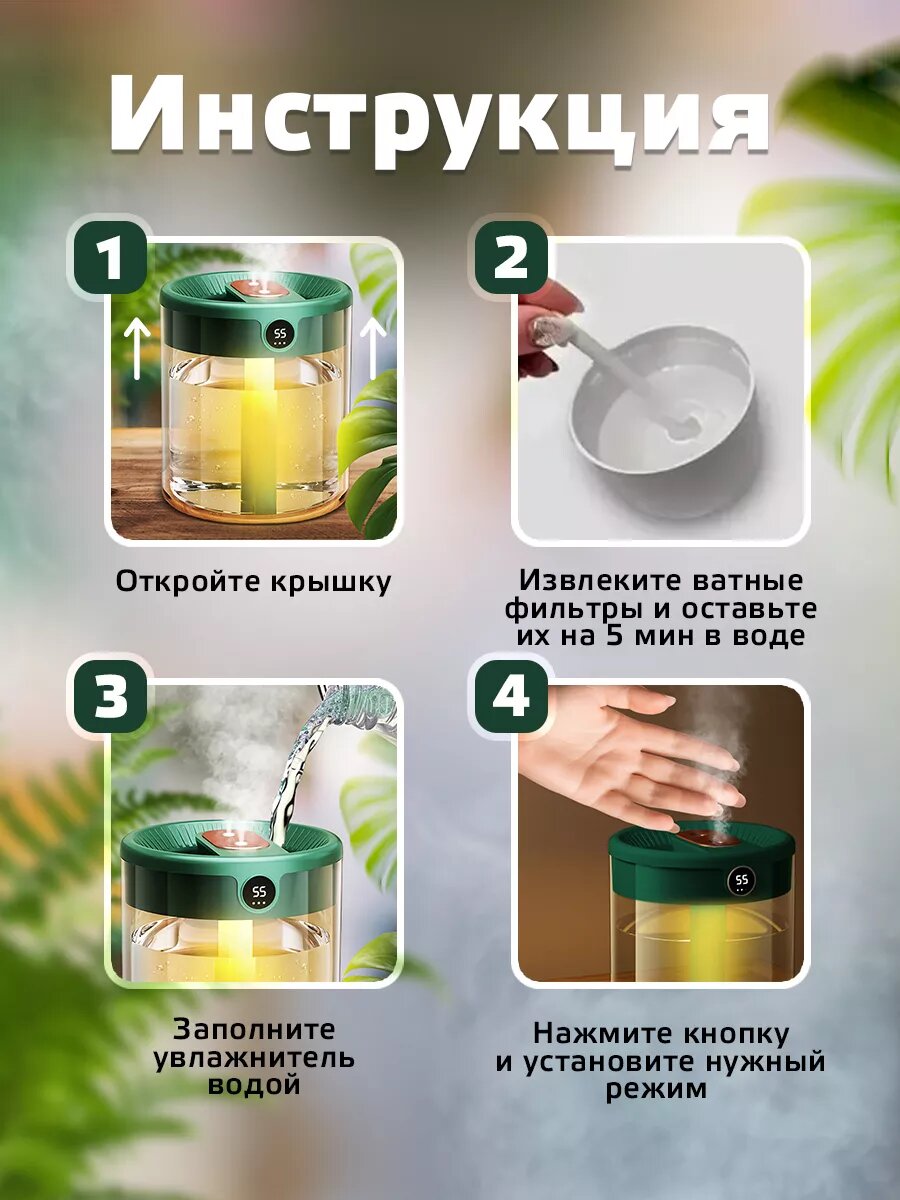 Инструкция

1

55

Откройте крышку

2

Извлеките ватные фильтры и оставьте их на 5 мин в воде

3

55

Заполните увлажнитель водой

4

55

Нажмите кнопку и установите нужный режим