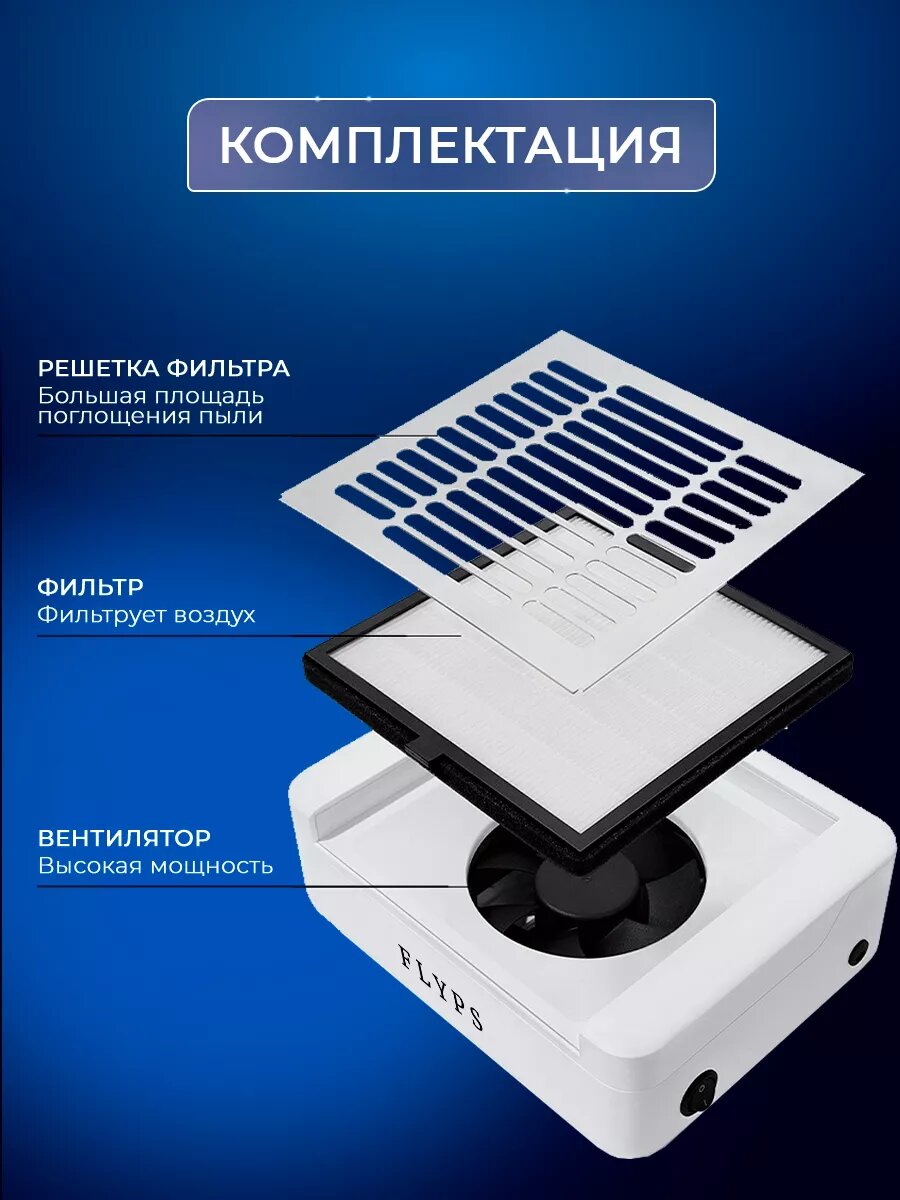 КОМПЛЕКТАЦИЯ

РЕШЕТКА ФИЛЬТРА
Большая площадь поглощения пыли

ФИЛЬТР
Фильтрует воздух

ВЕНТИЛЯТОР
Высокая мощность

FLYPS