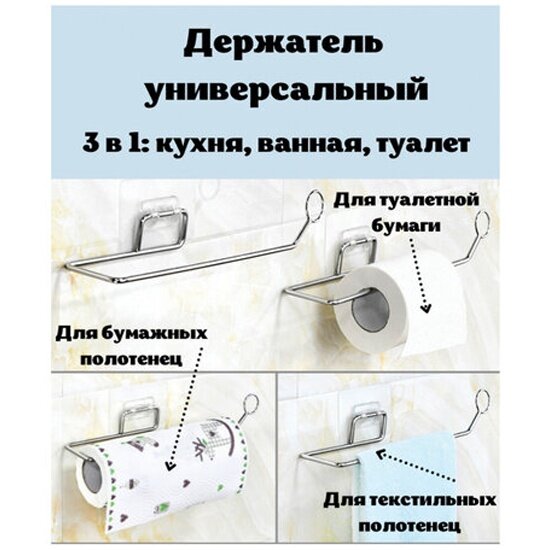 Держатель универсальный

3 в 1: кухня, ванная, туалет

Для туалетной бумаги

Для бумажных полотенец

Для текстильных полотенец