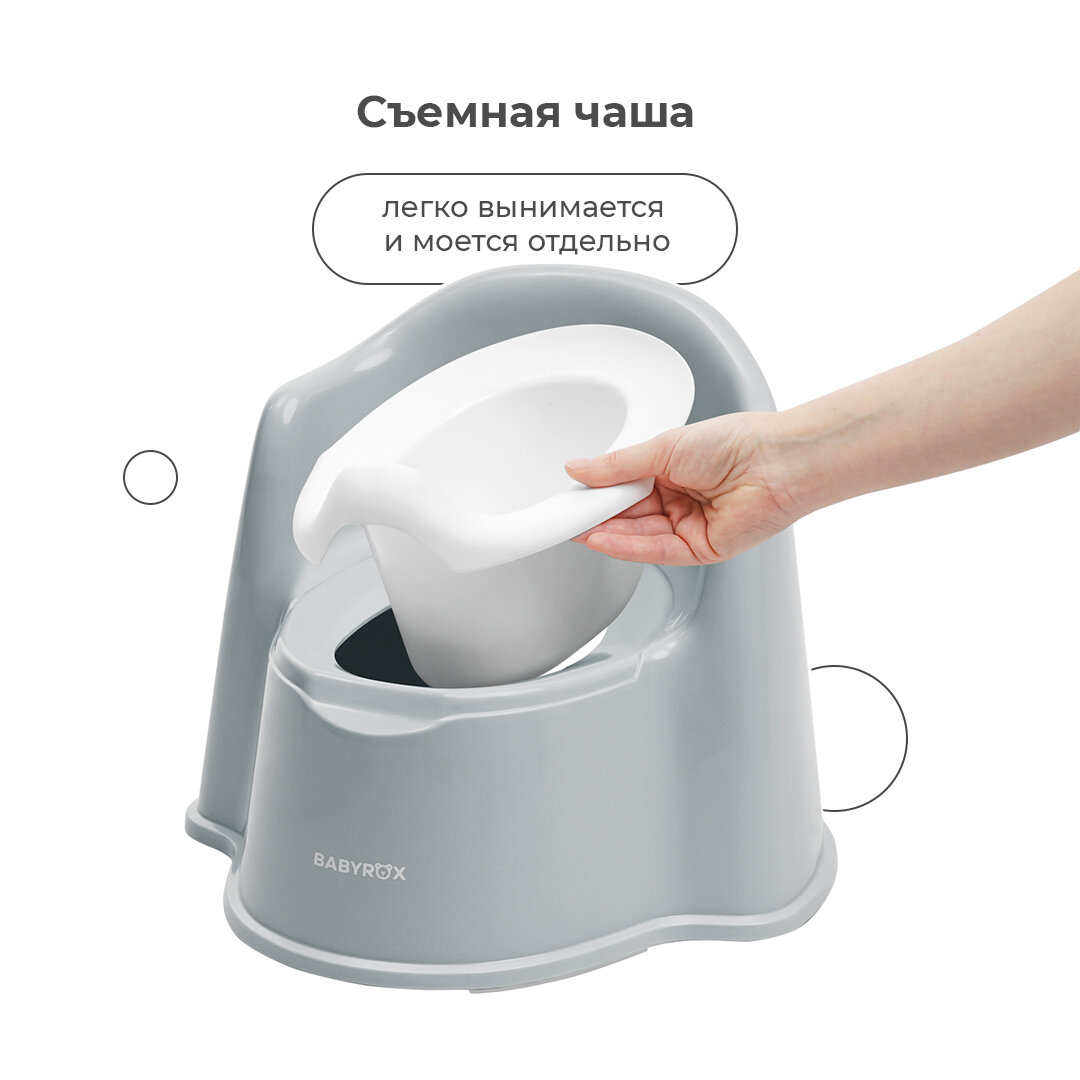 Съемная чаша

легко вынимается и моется отдельно

BABYROX