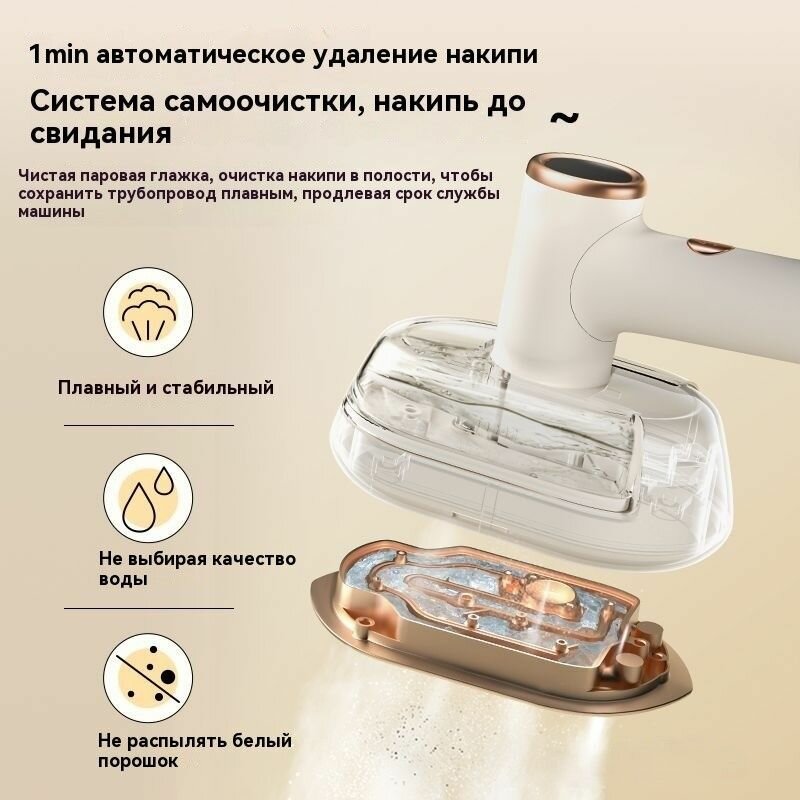 1min автоматическое удаление накипи

Система самоочистки, накипь до свидания ~

Чистая паровая глажка, очистка накипи в полости, чтобы сохранить трубопровод плавным, продлевая срок службы машины

Плавный и стабильный

Не выбирая качество воды

Не распылять белый порошок