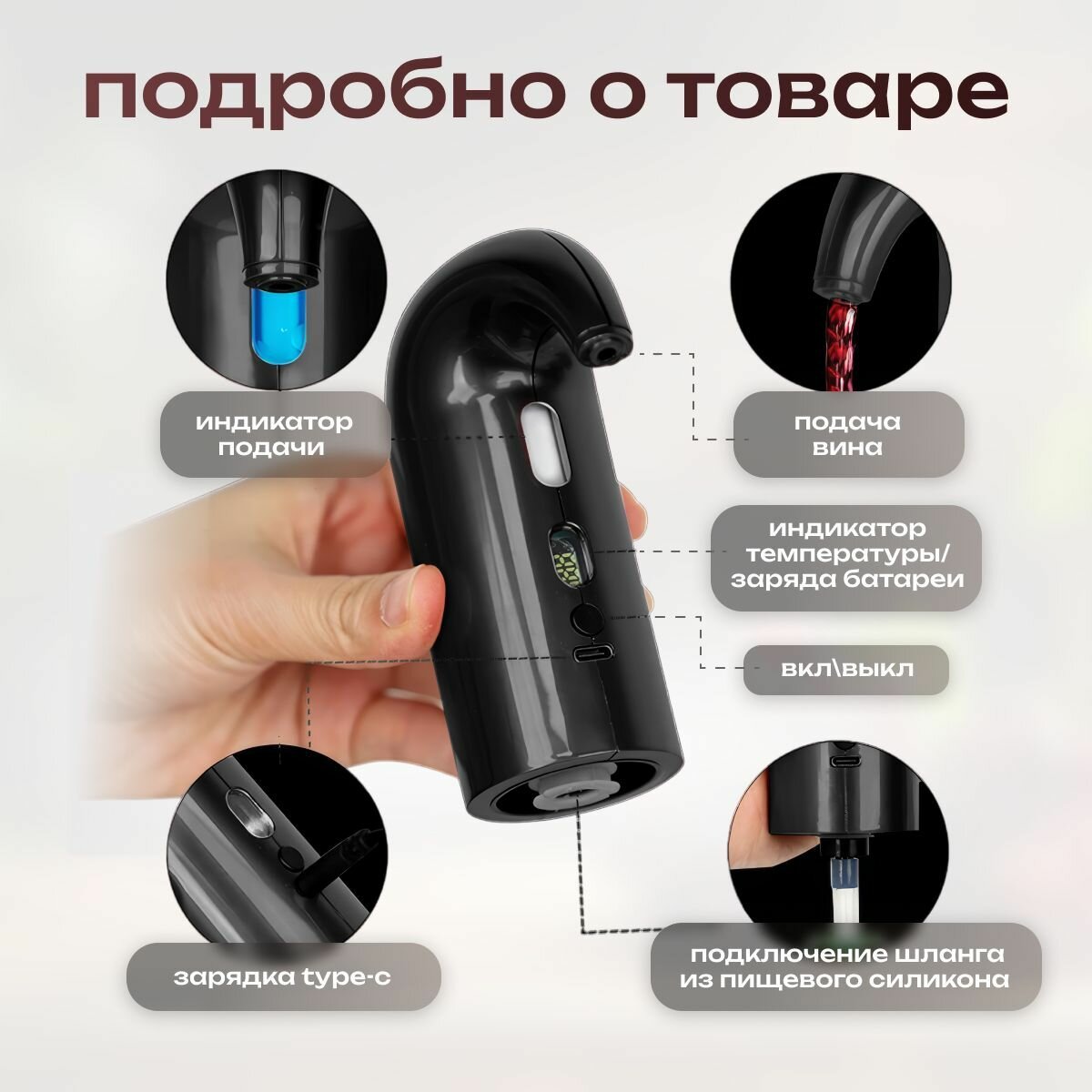 подробно о товаре

индикатор подачи

подача вина

индикатор температуры/ заряда батареи

вкл\выкл

зарядка type-c

подключение шланга из пищевого силикона