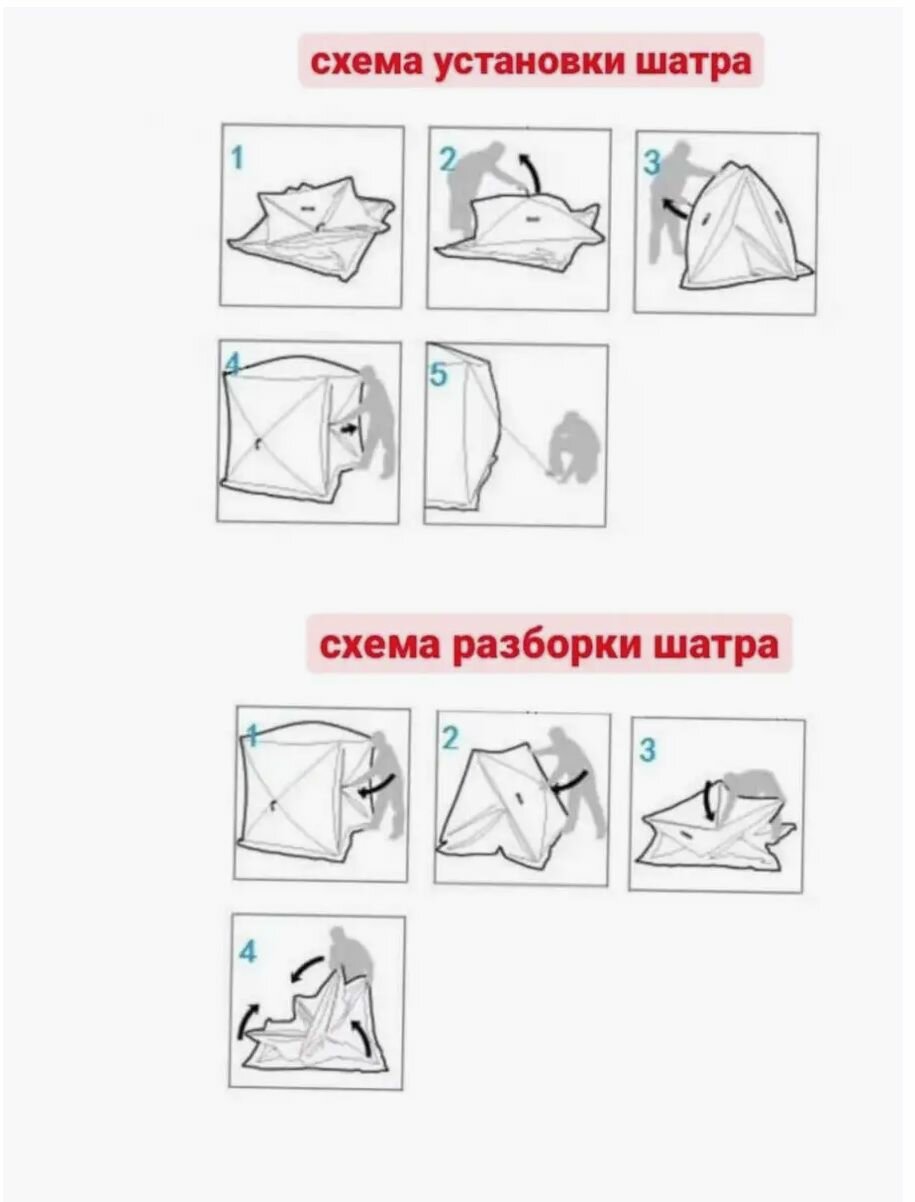 схема установки шатра

1

2

3

4

5

схема разборки шатра

1

2

3

4