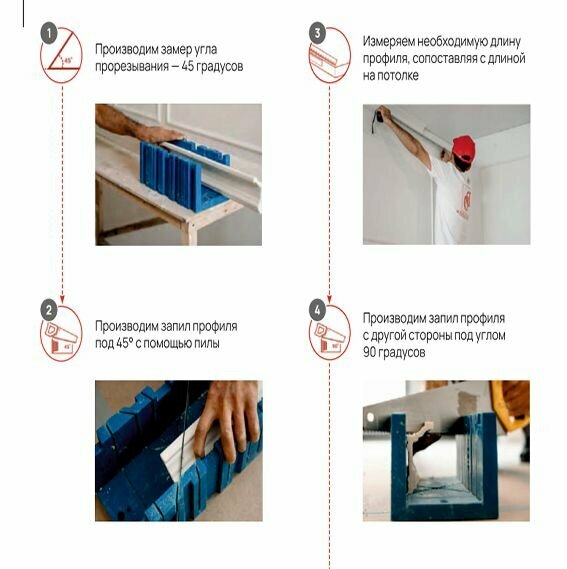 1

45°

Производим замер угла прорезывания — 45 градусов

2

45°

Производим запил профиля под 45° с помощью пилы

3

Измеряем необходимую длину профиля, сопоставляя с длиной на потолке

4

90°

Производим запил профиля с другой стороны под углом 90 градусов