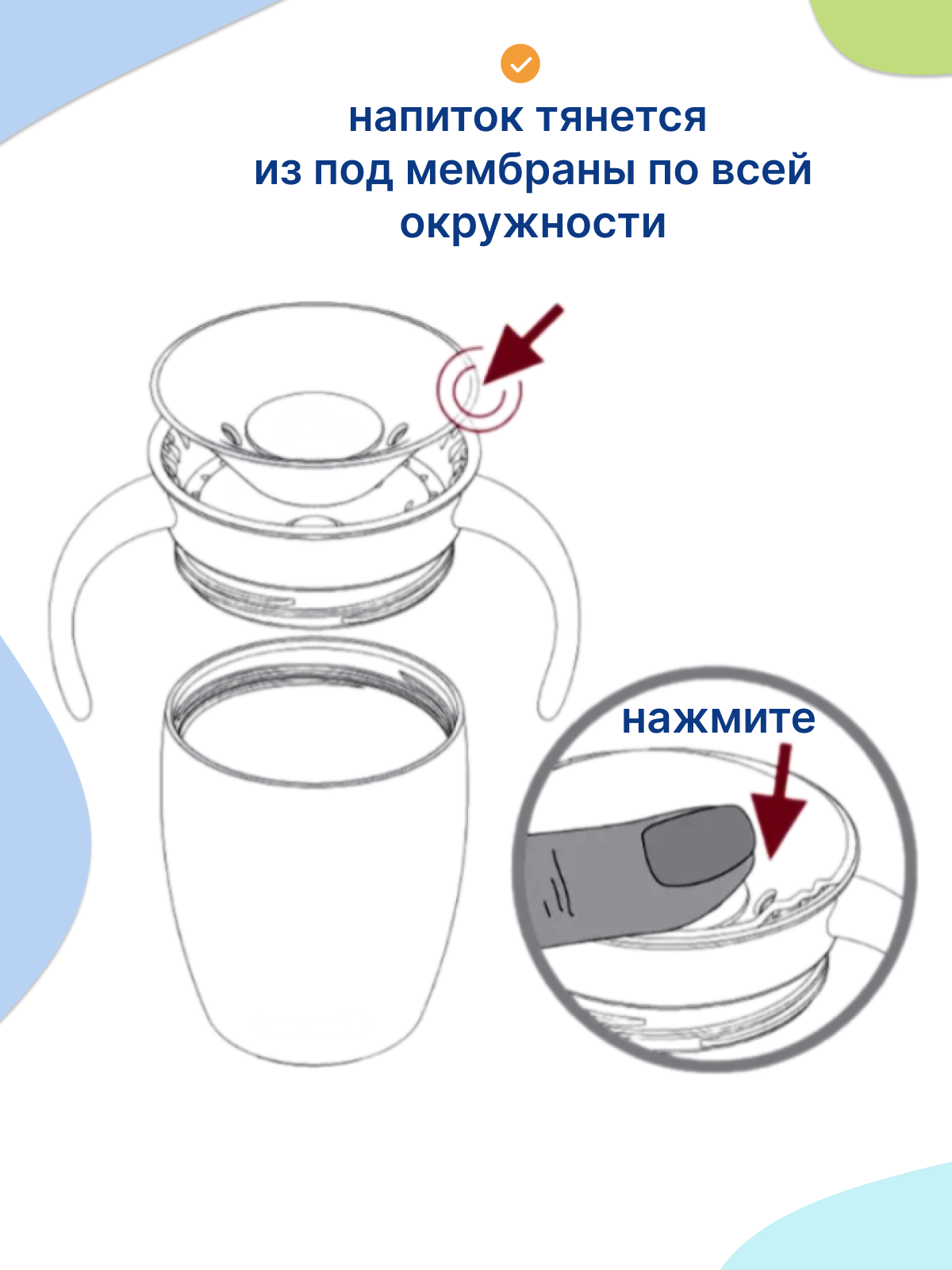 напиток тянется
из под мембраны по всей
окружности

нажмите